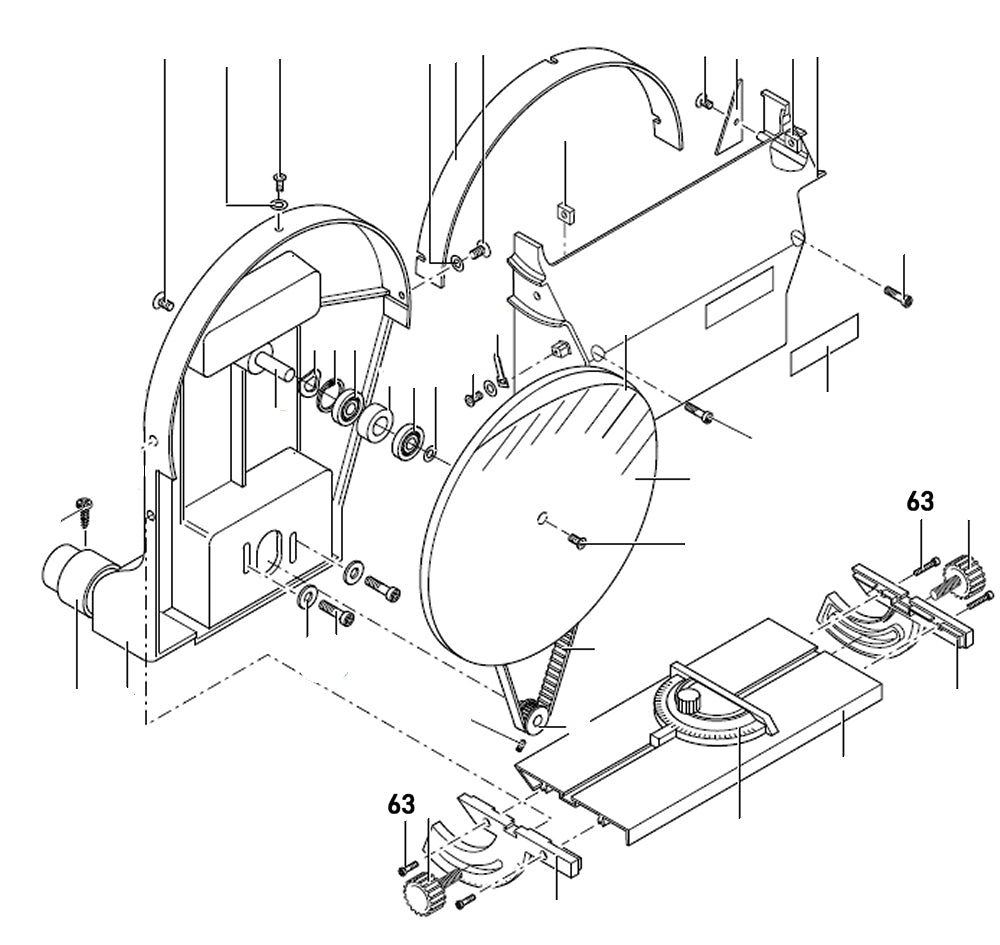 63

63