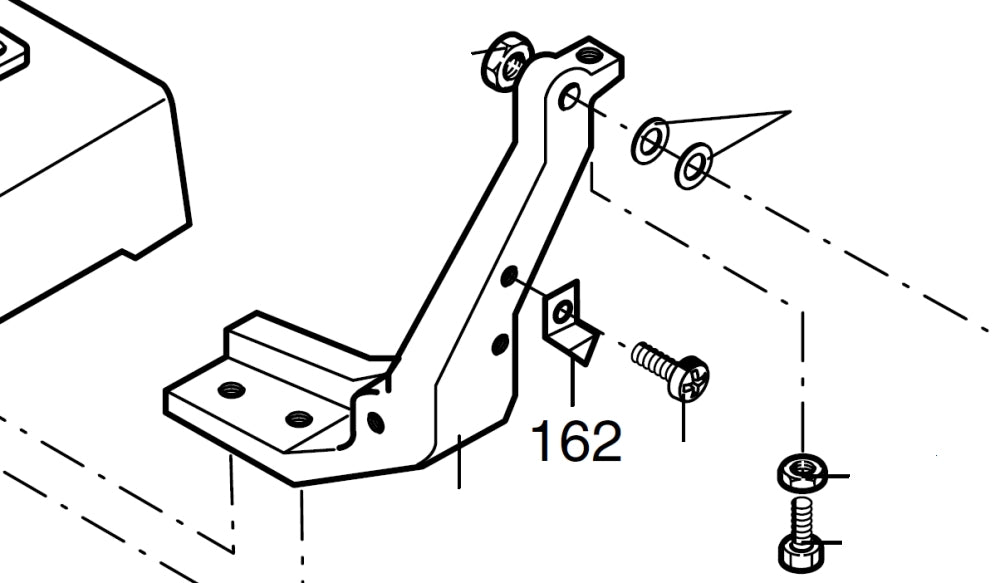 162