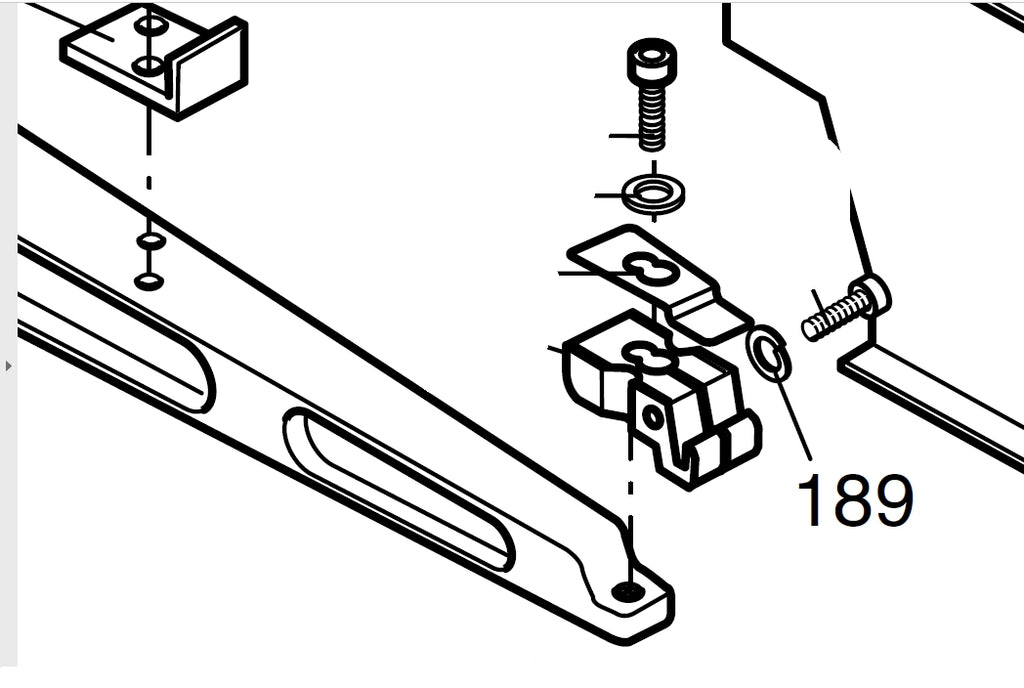 189