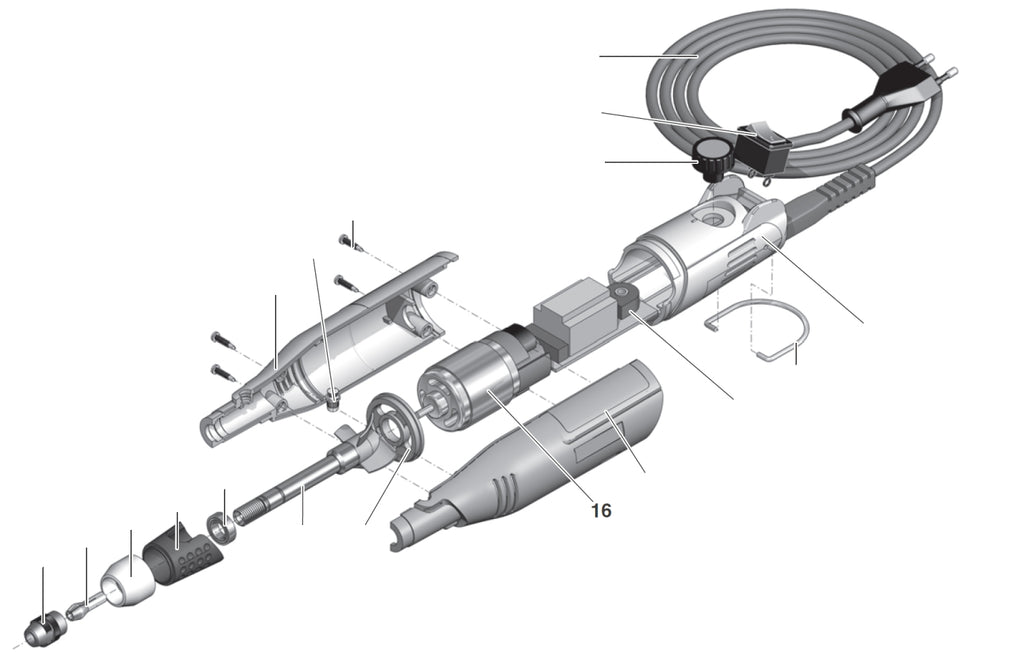 16