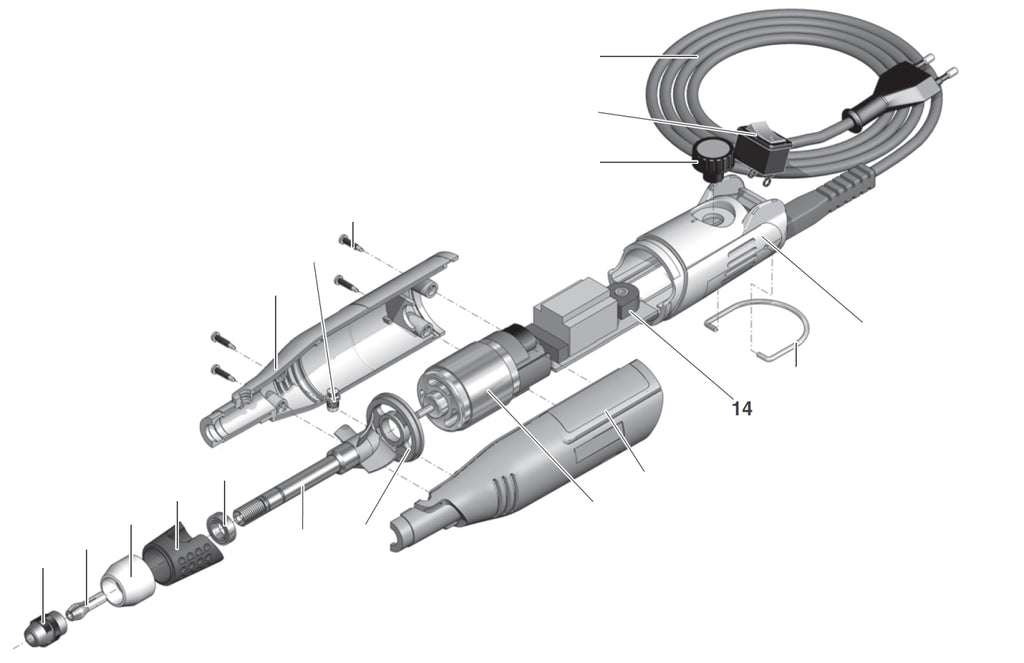 14