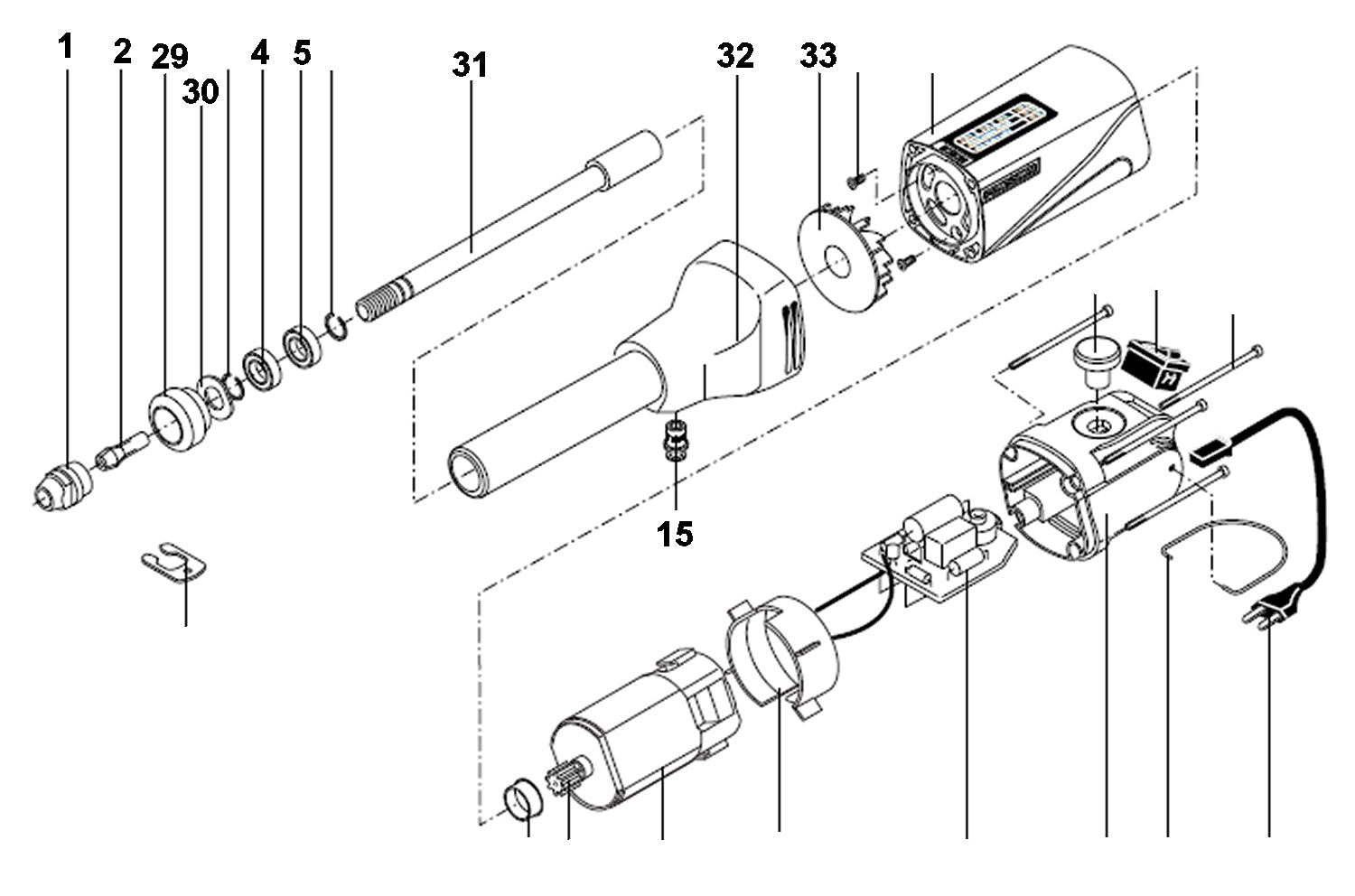 1
2
29
30
4
5
31
32
33
15