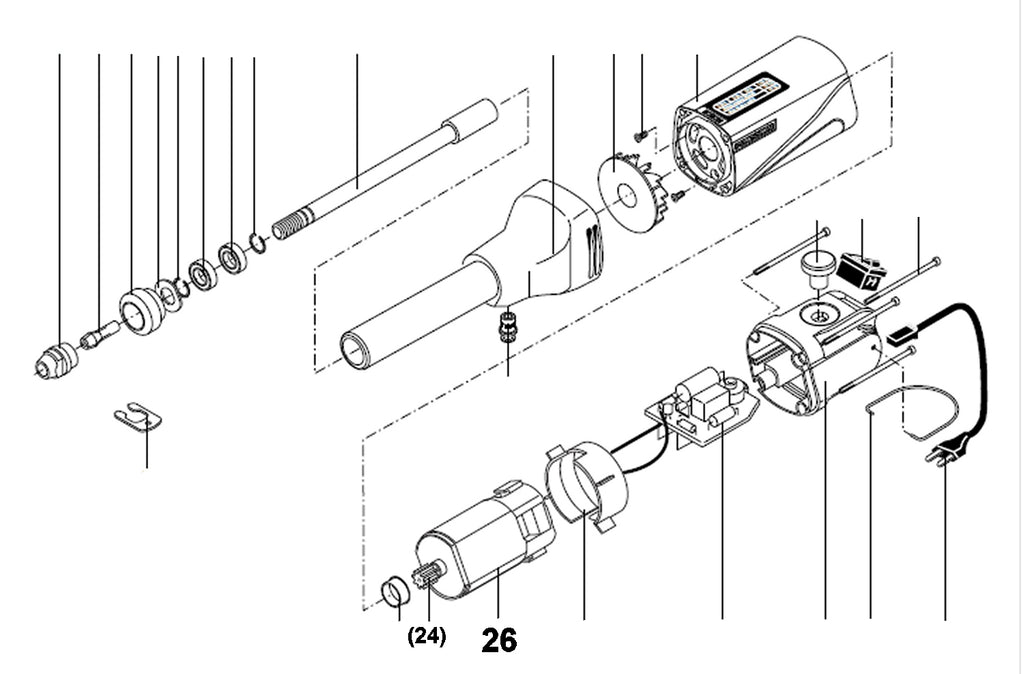 (24)
26