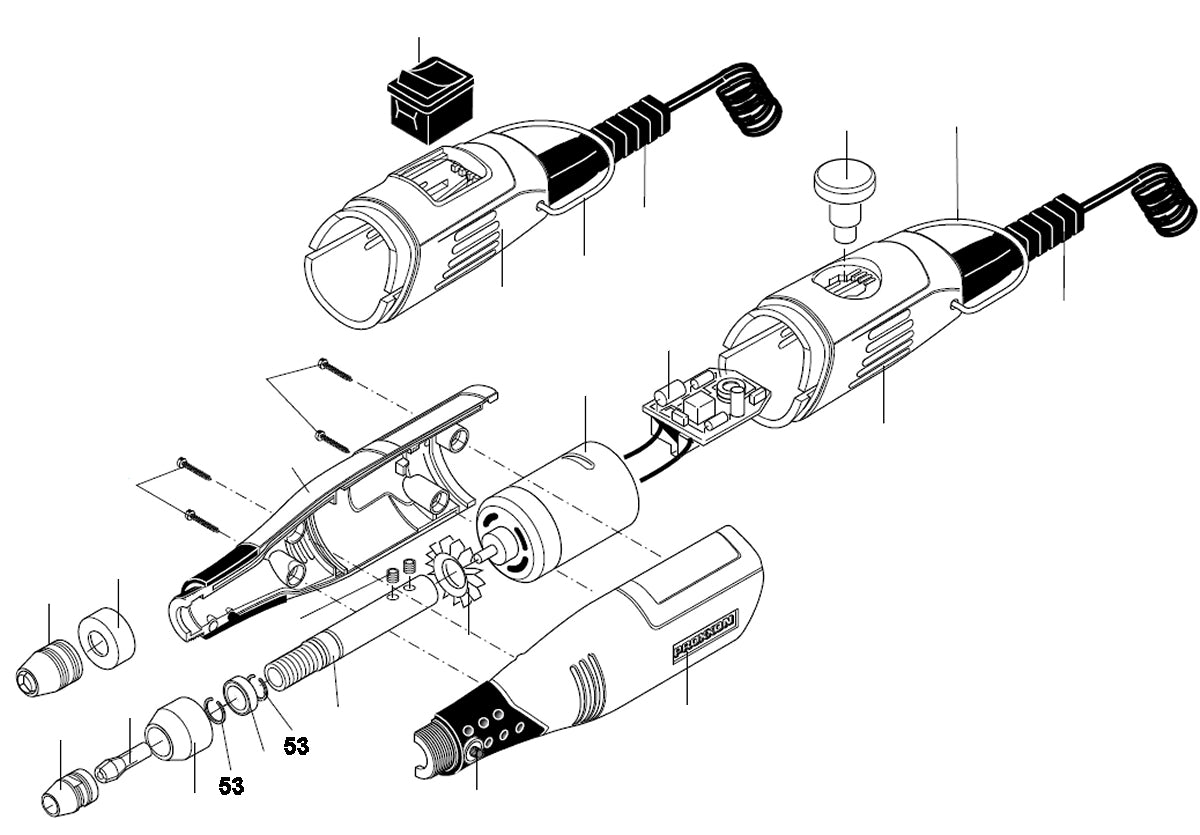 PROXXON

53

53