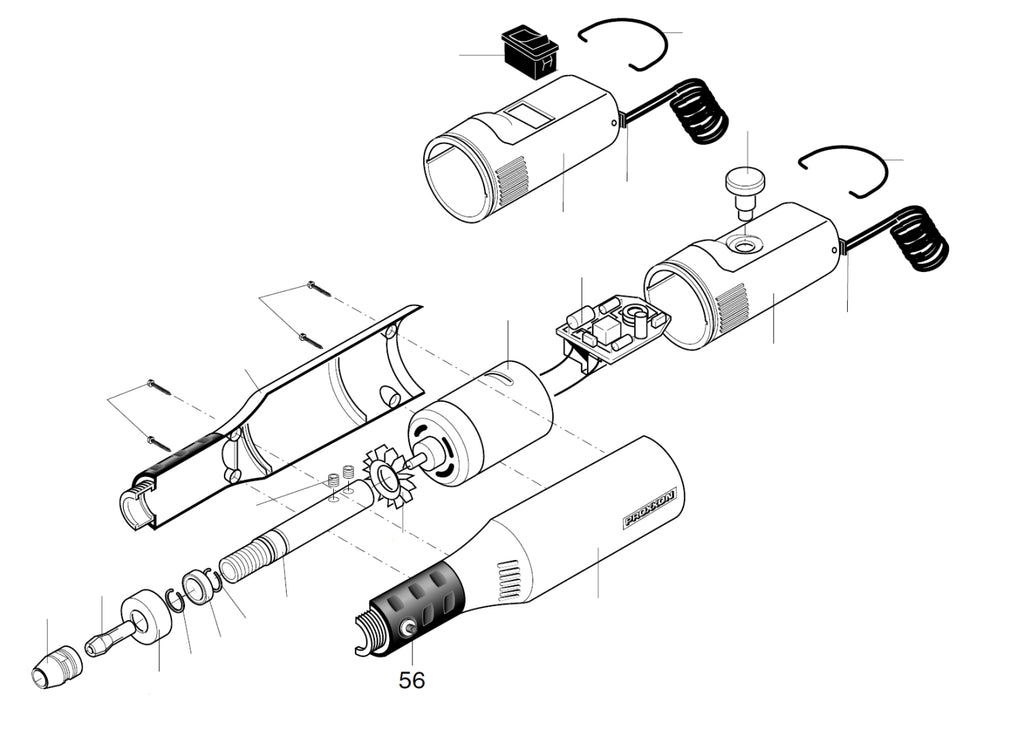 PROXXON

56