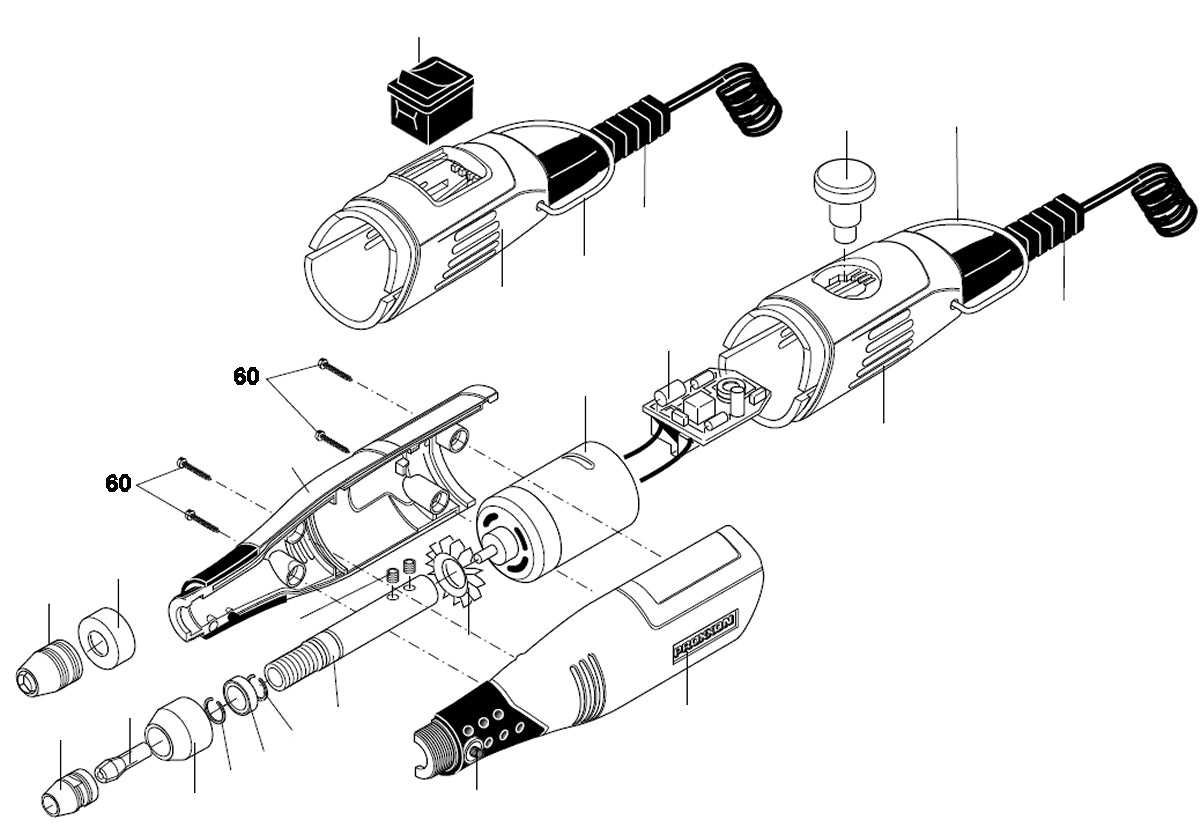 60

60

PROXXON