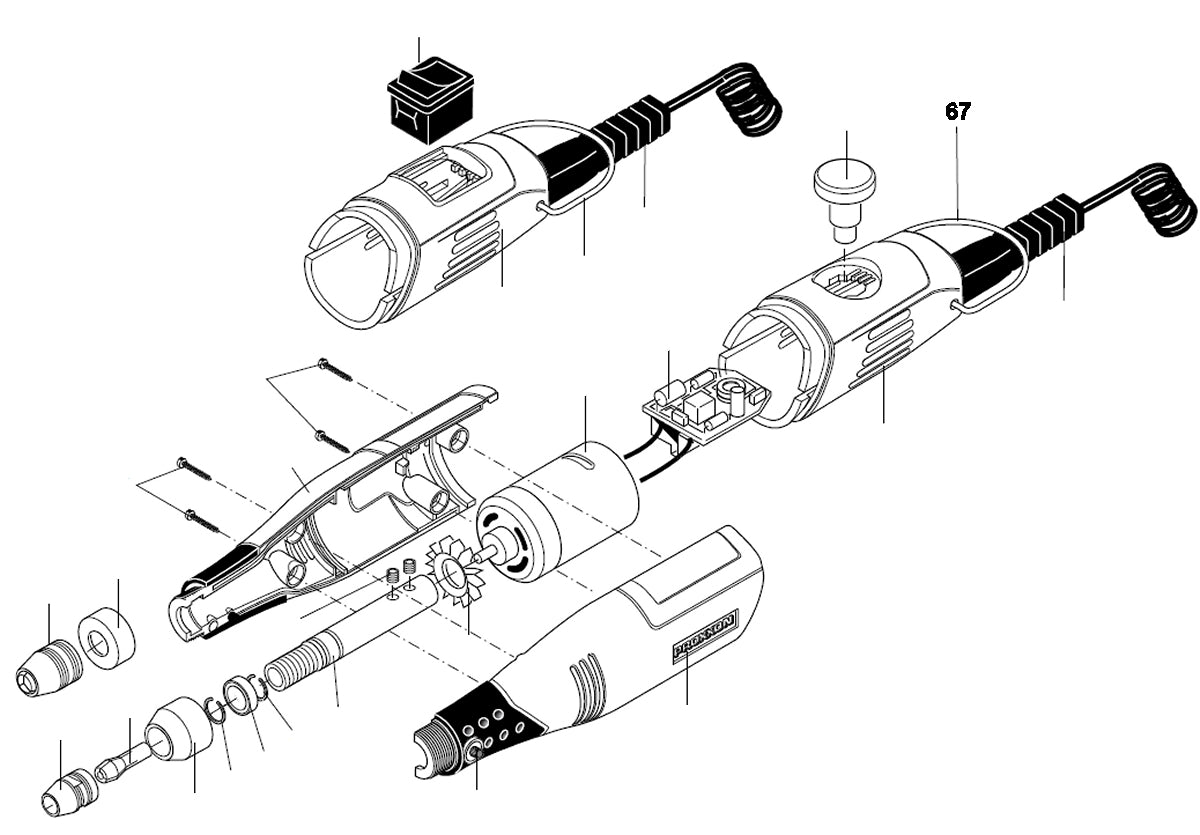 67

PROXXON