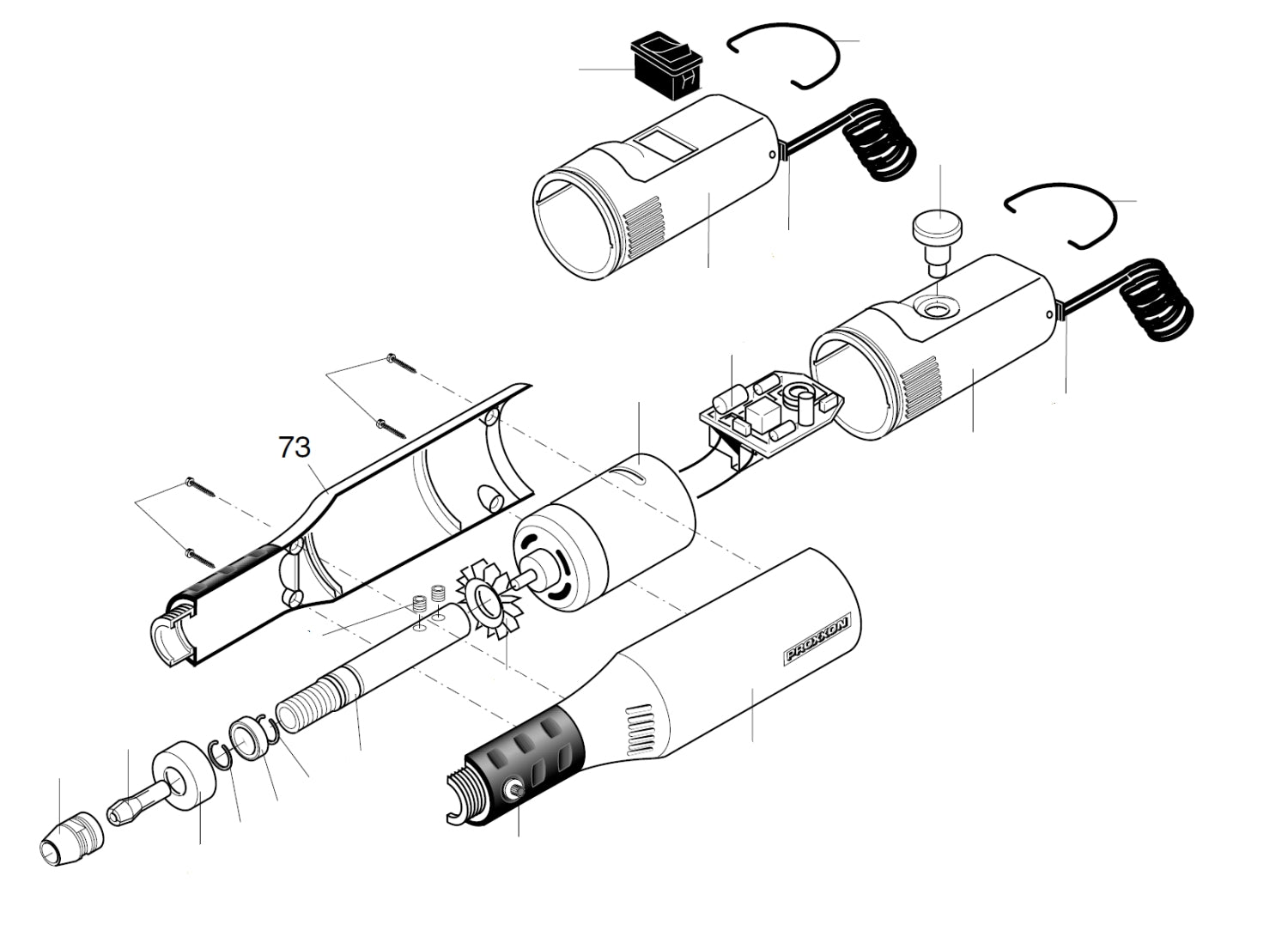 73

PROXXON