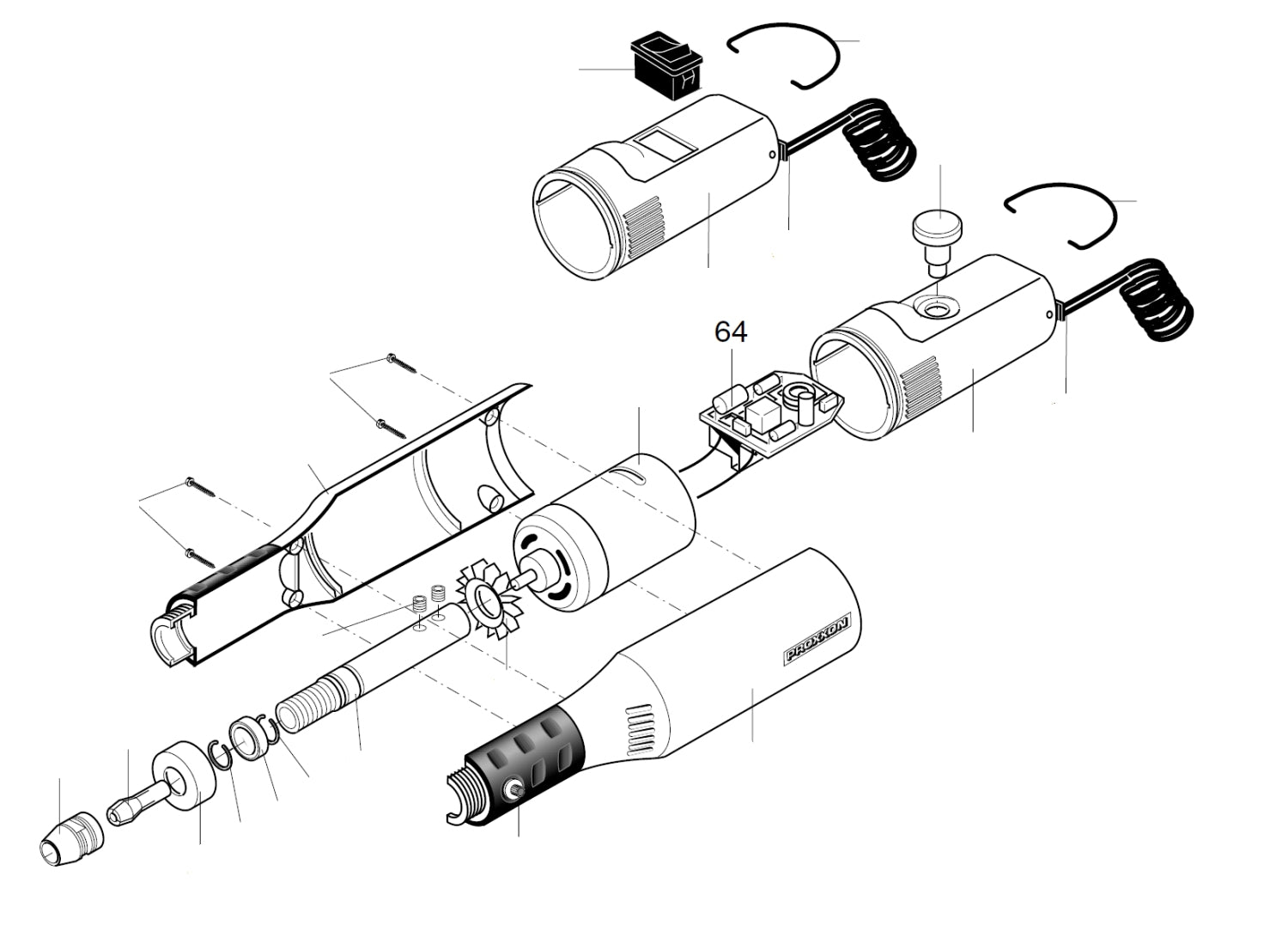 64

PROXXON