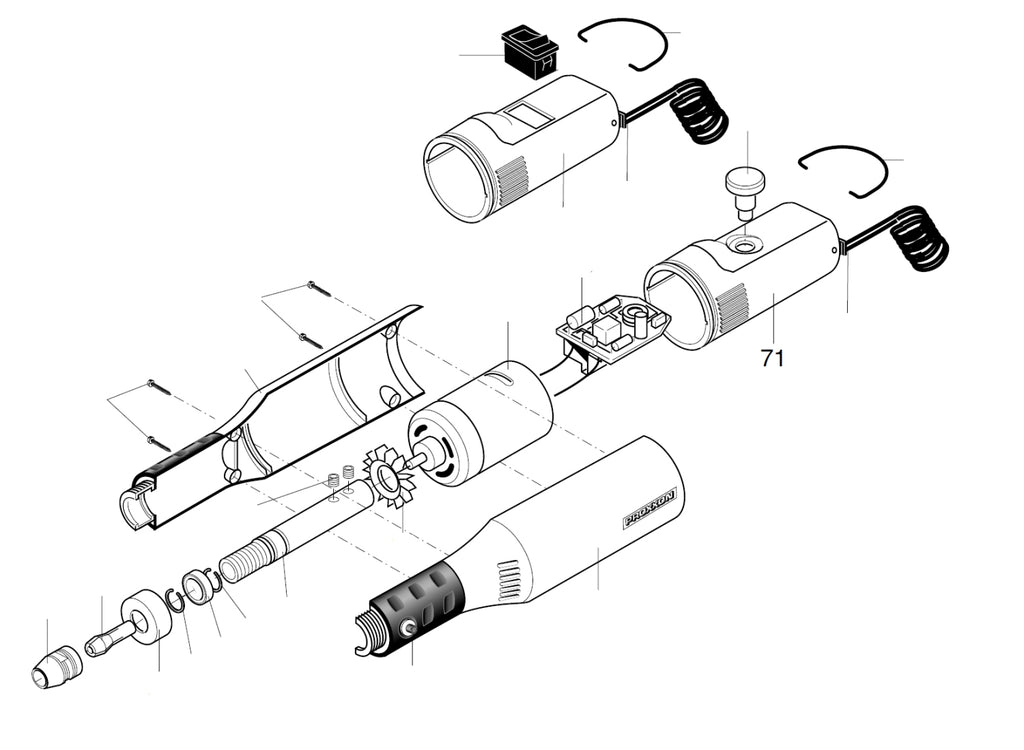 71

PROXXON