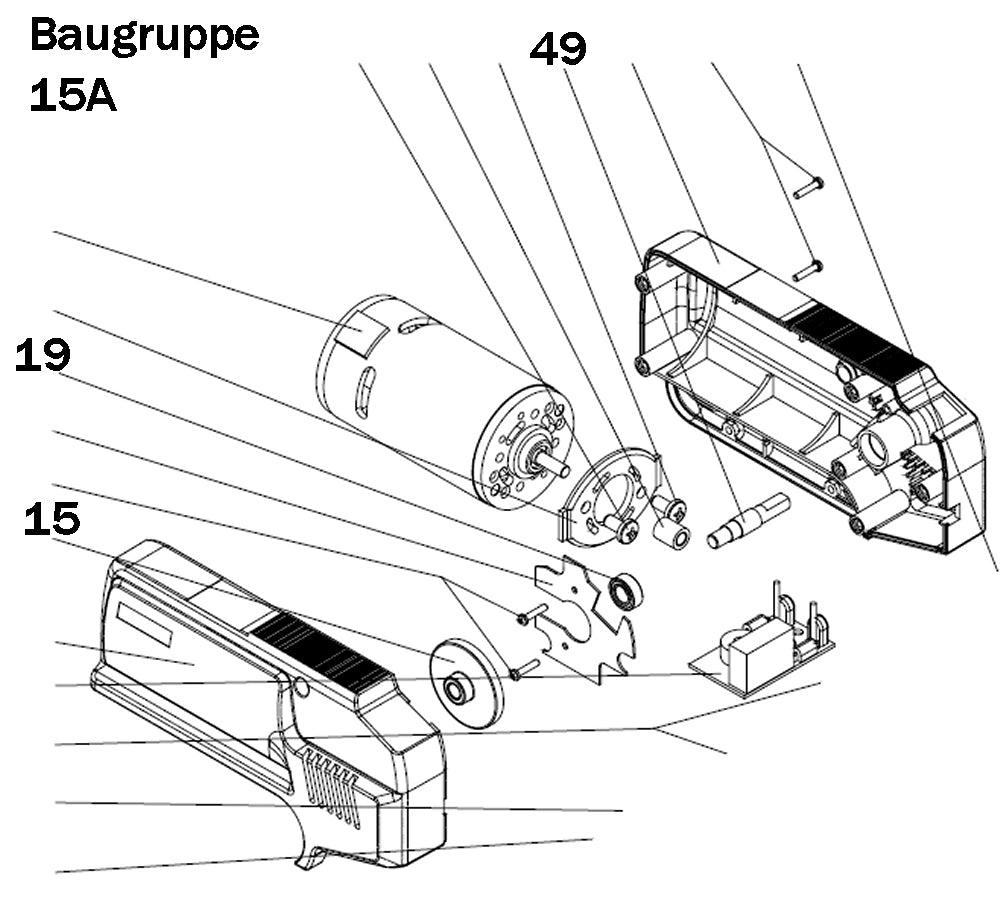 Baugruppe
15A

49

19

15