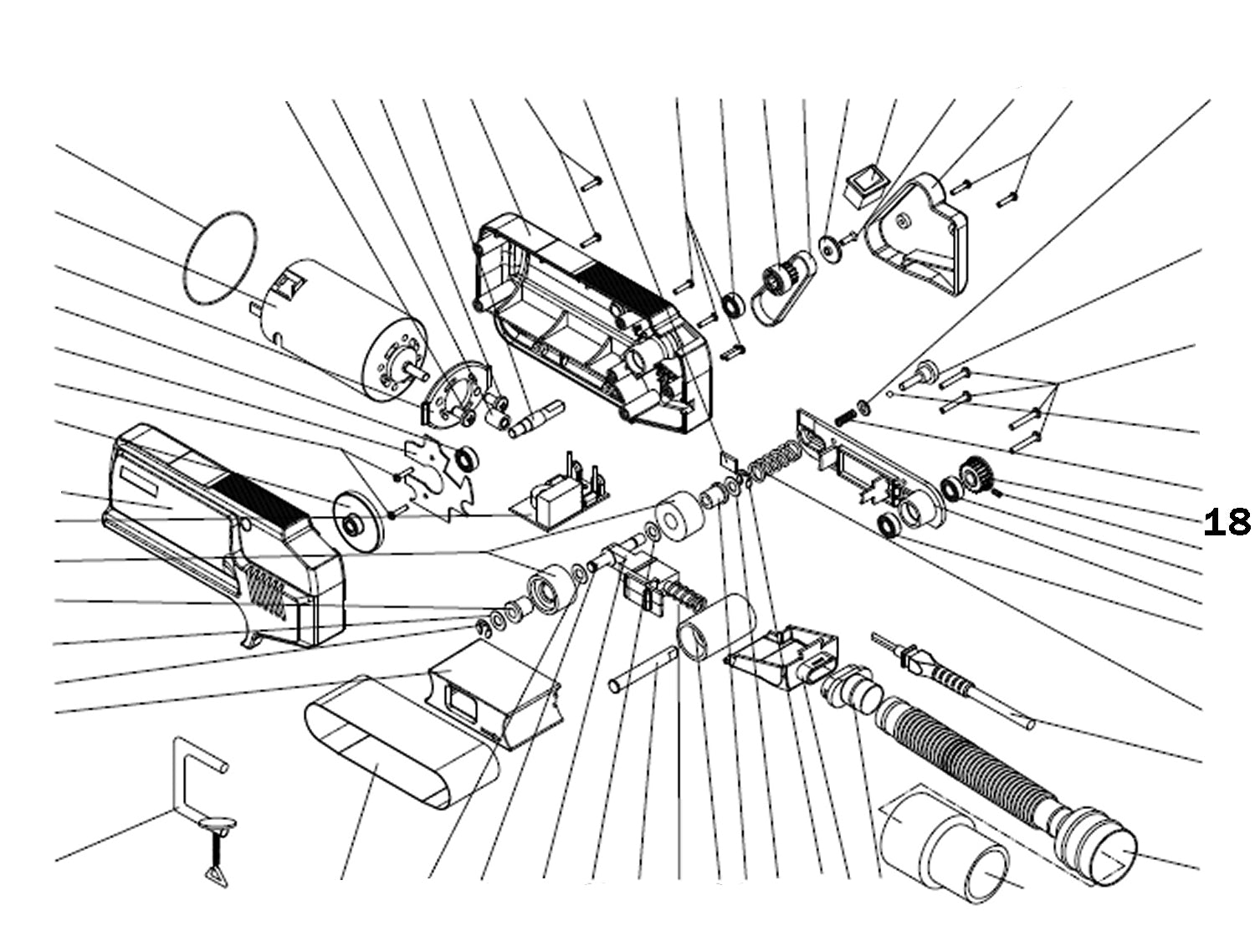 18