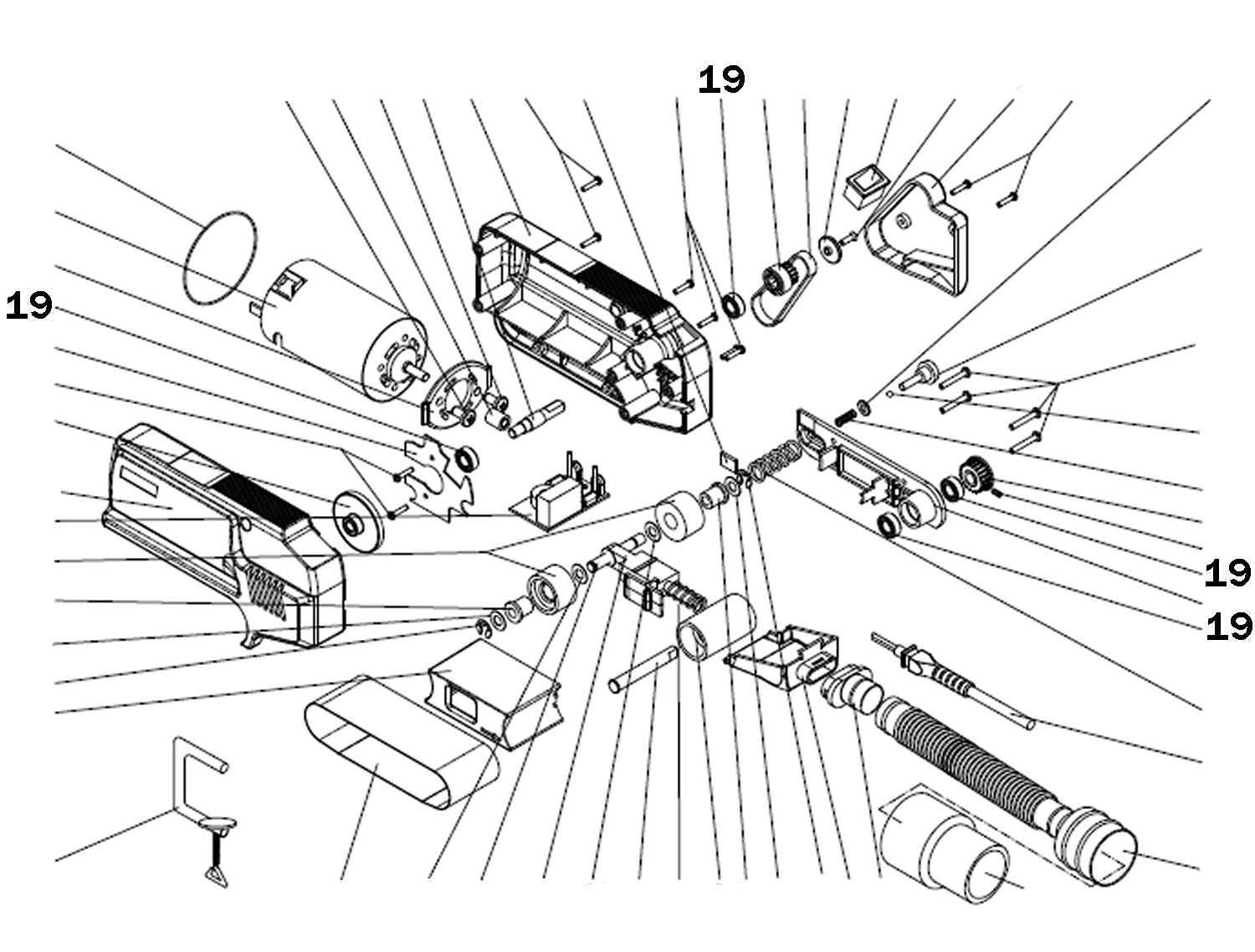 19

19

19

19