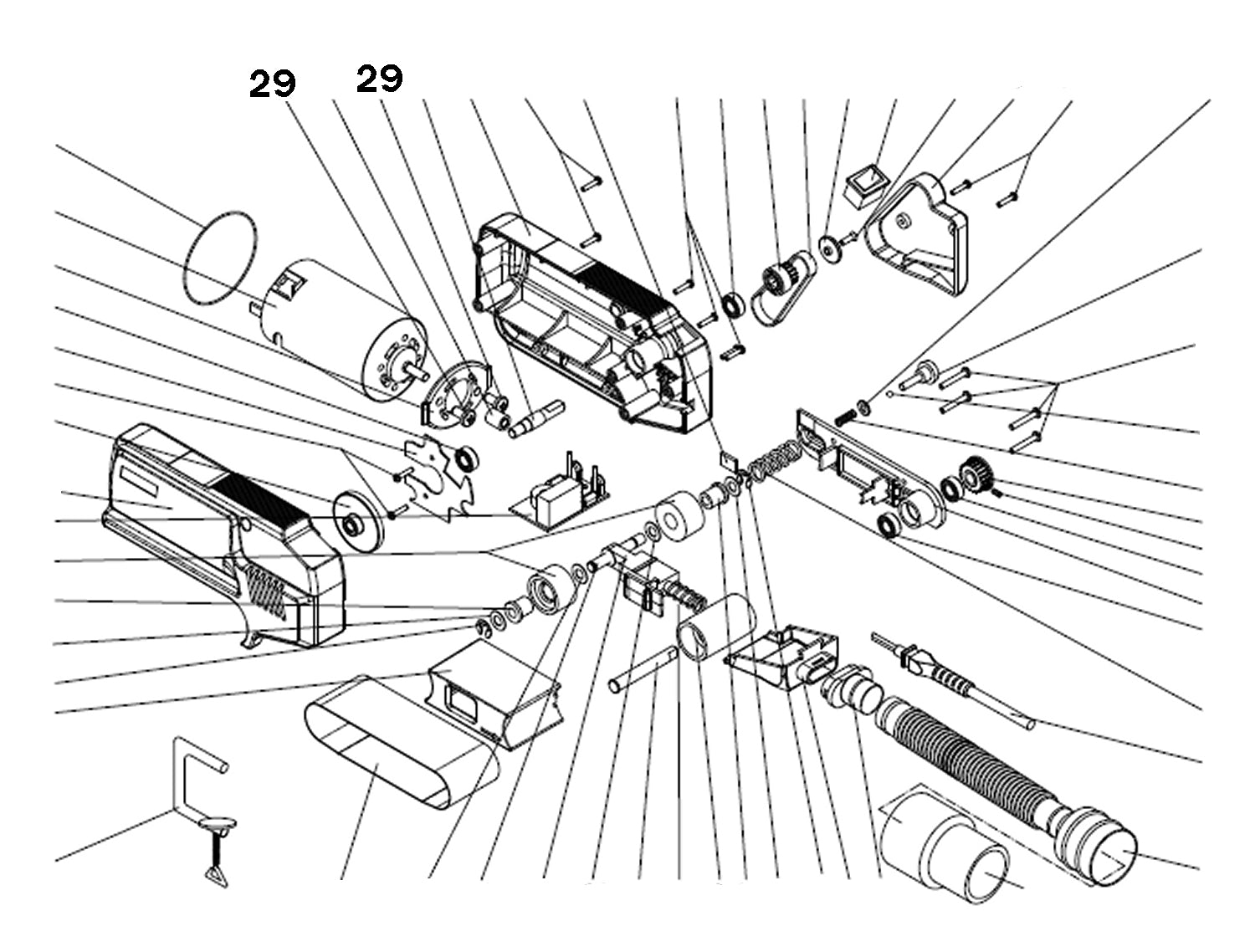 29 29