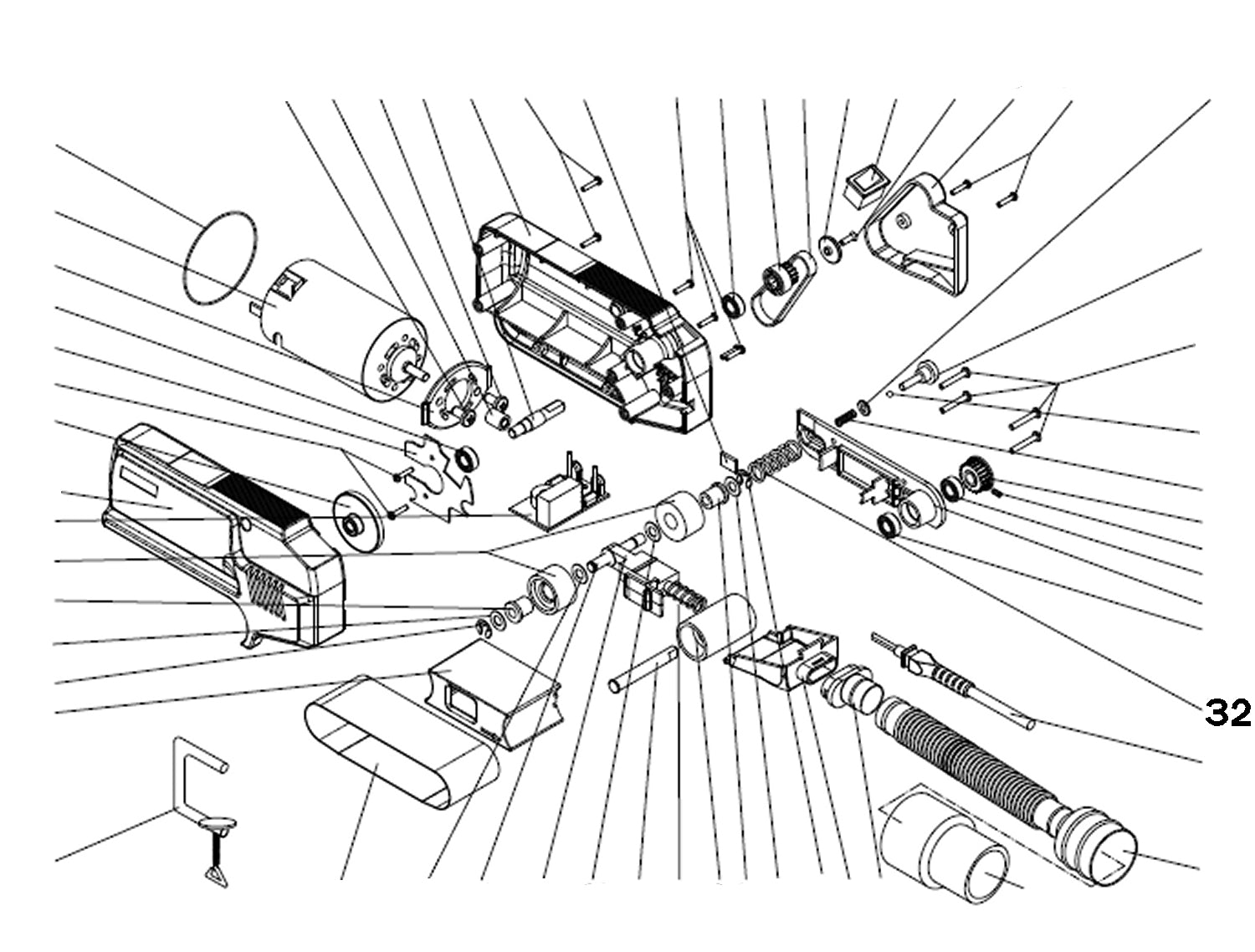 32