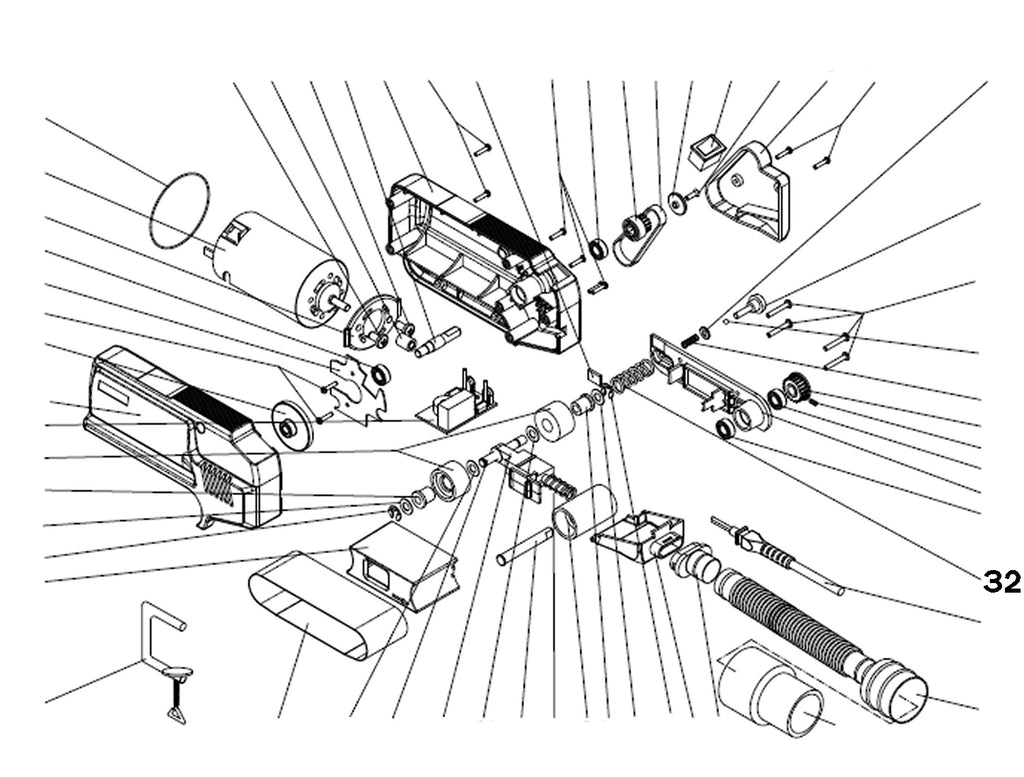 32