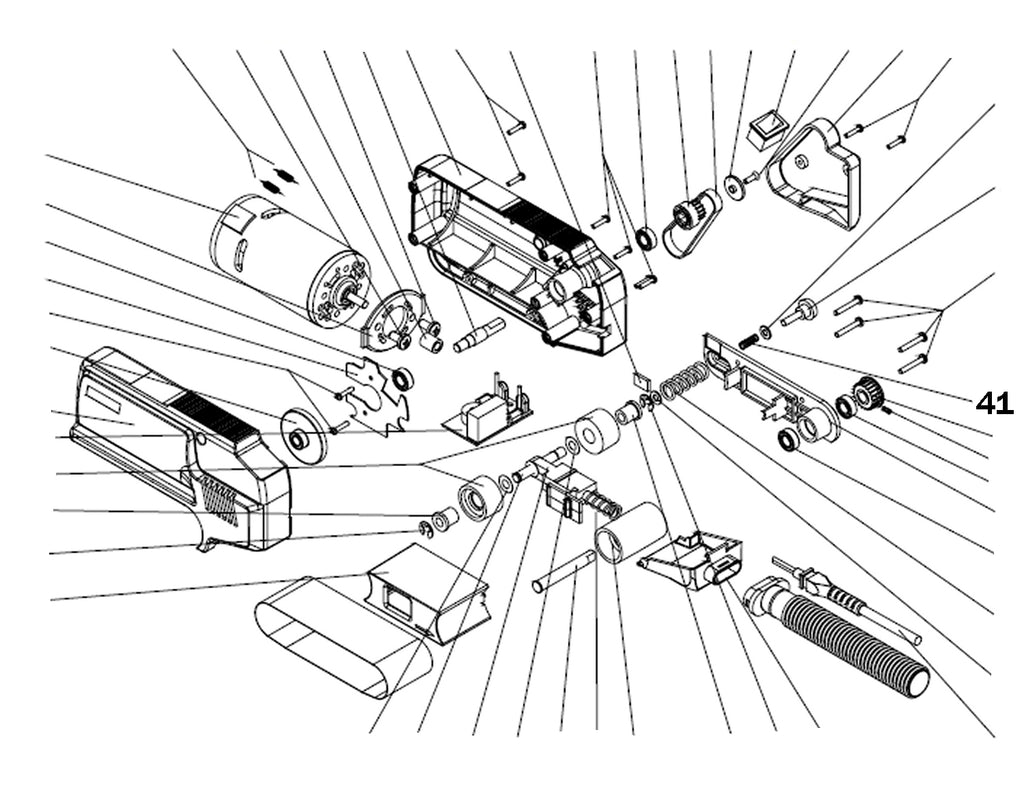 41