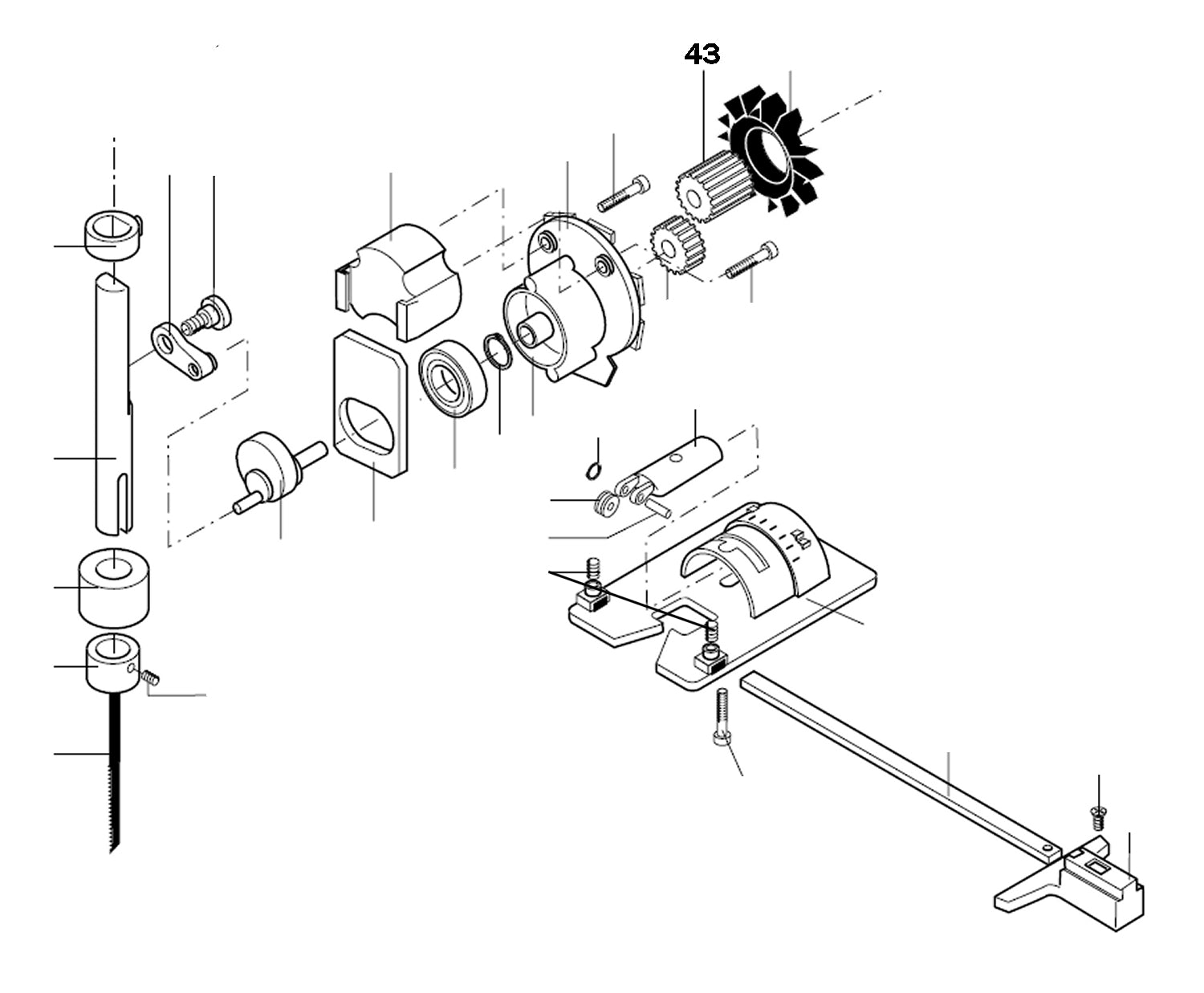 43