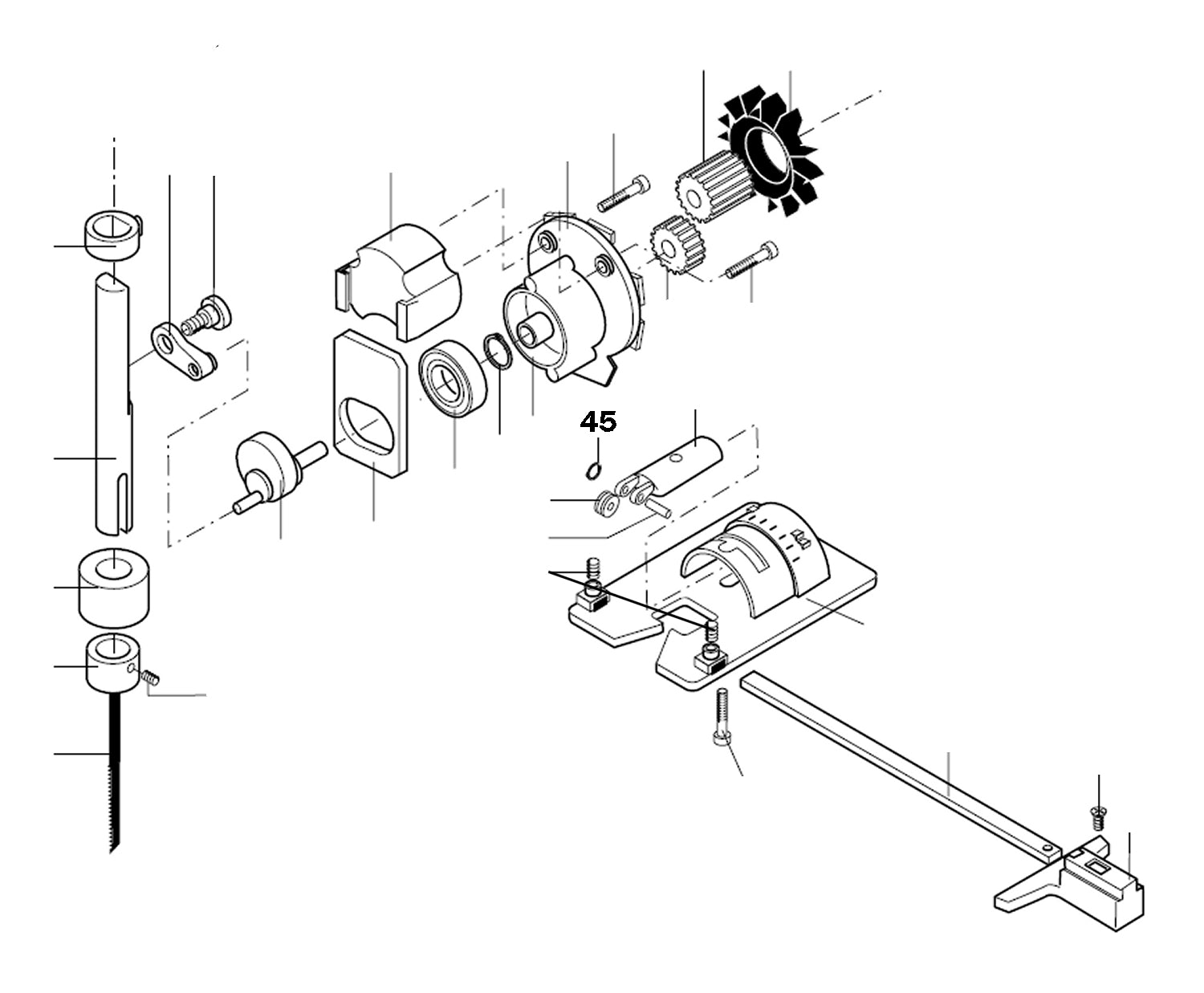 45