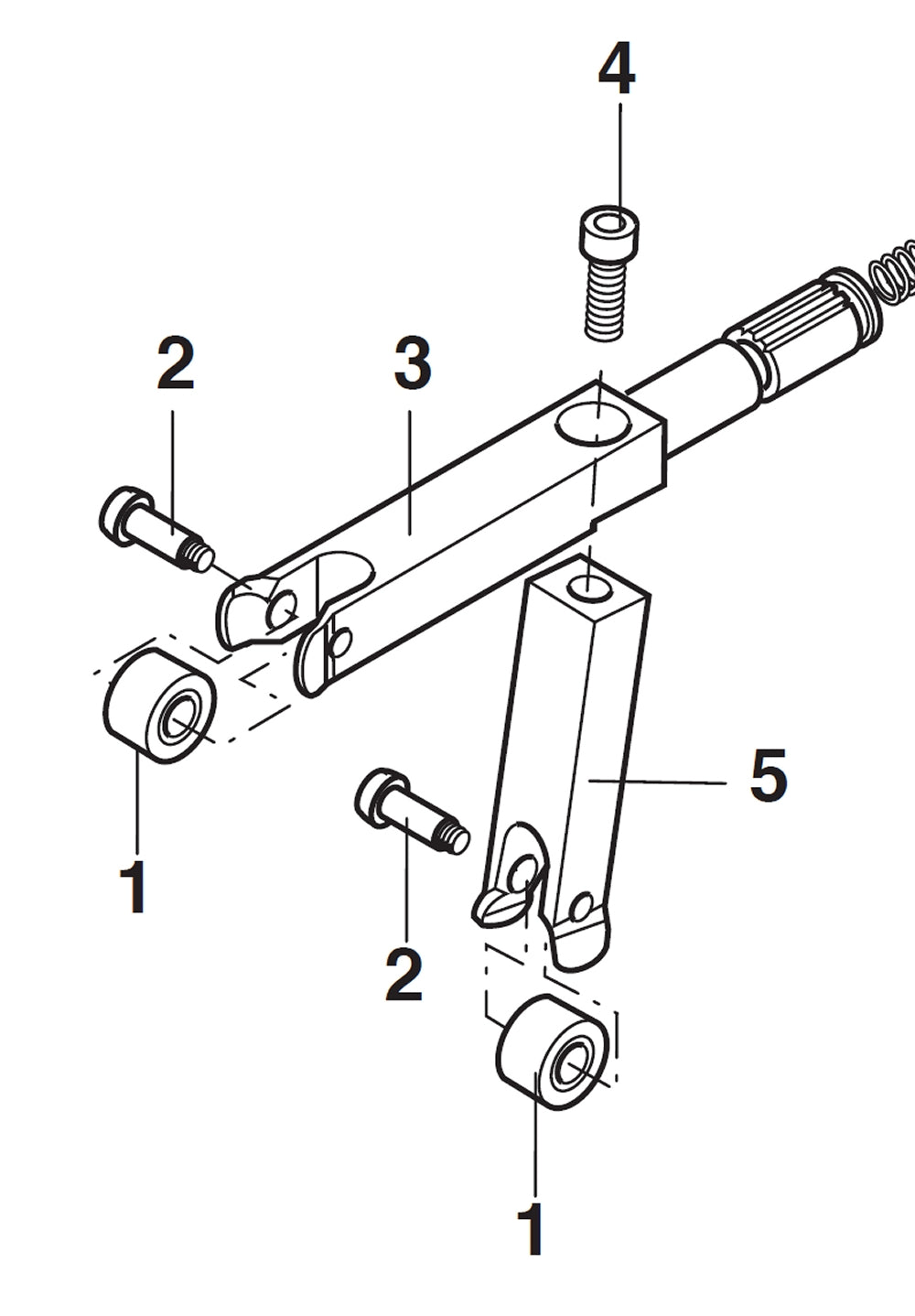 4
2
3
1
5
2
1