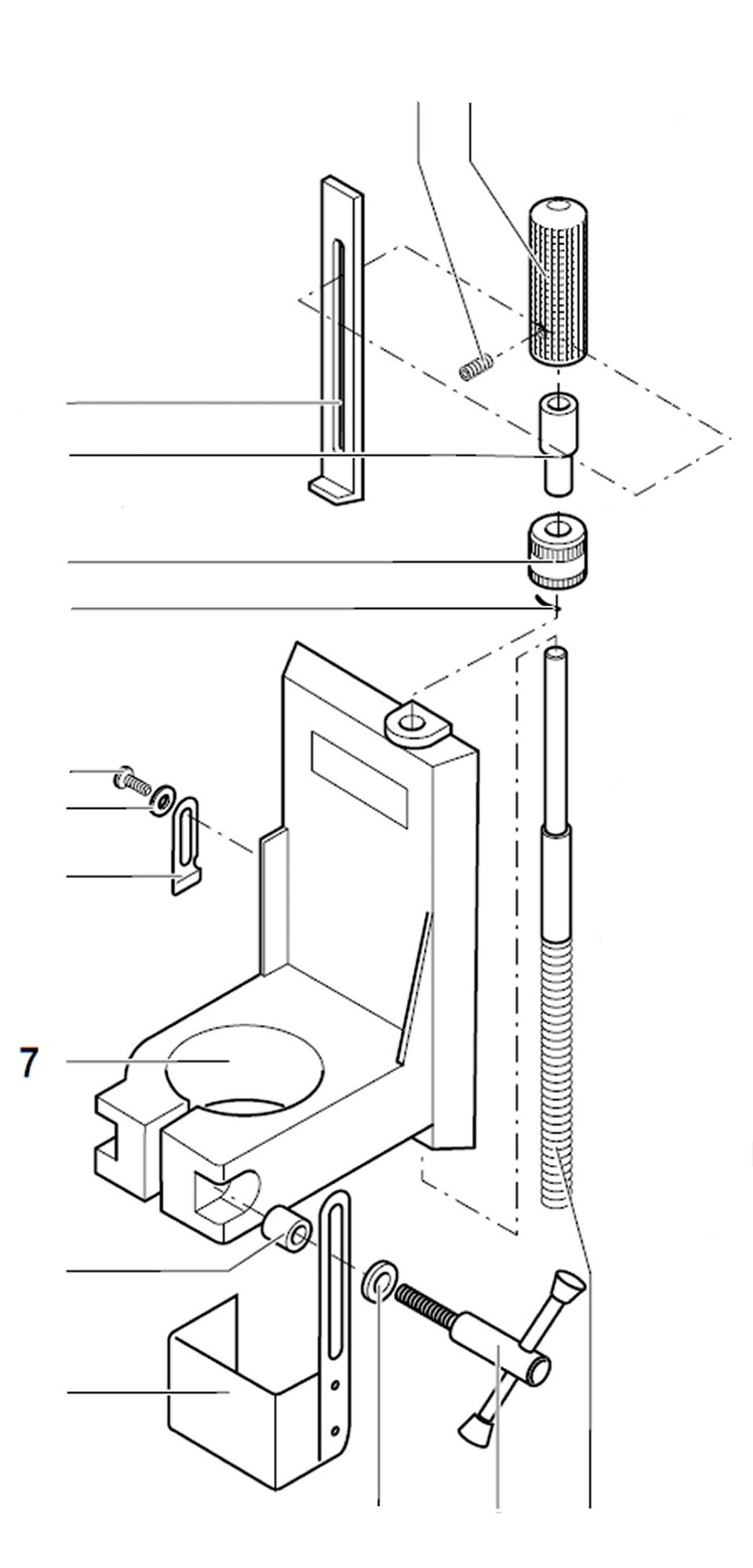 7