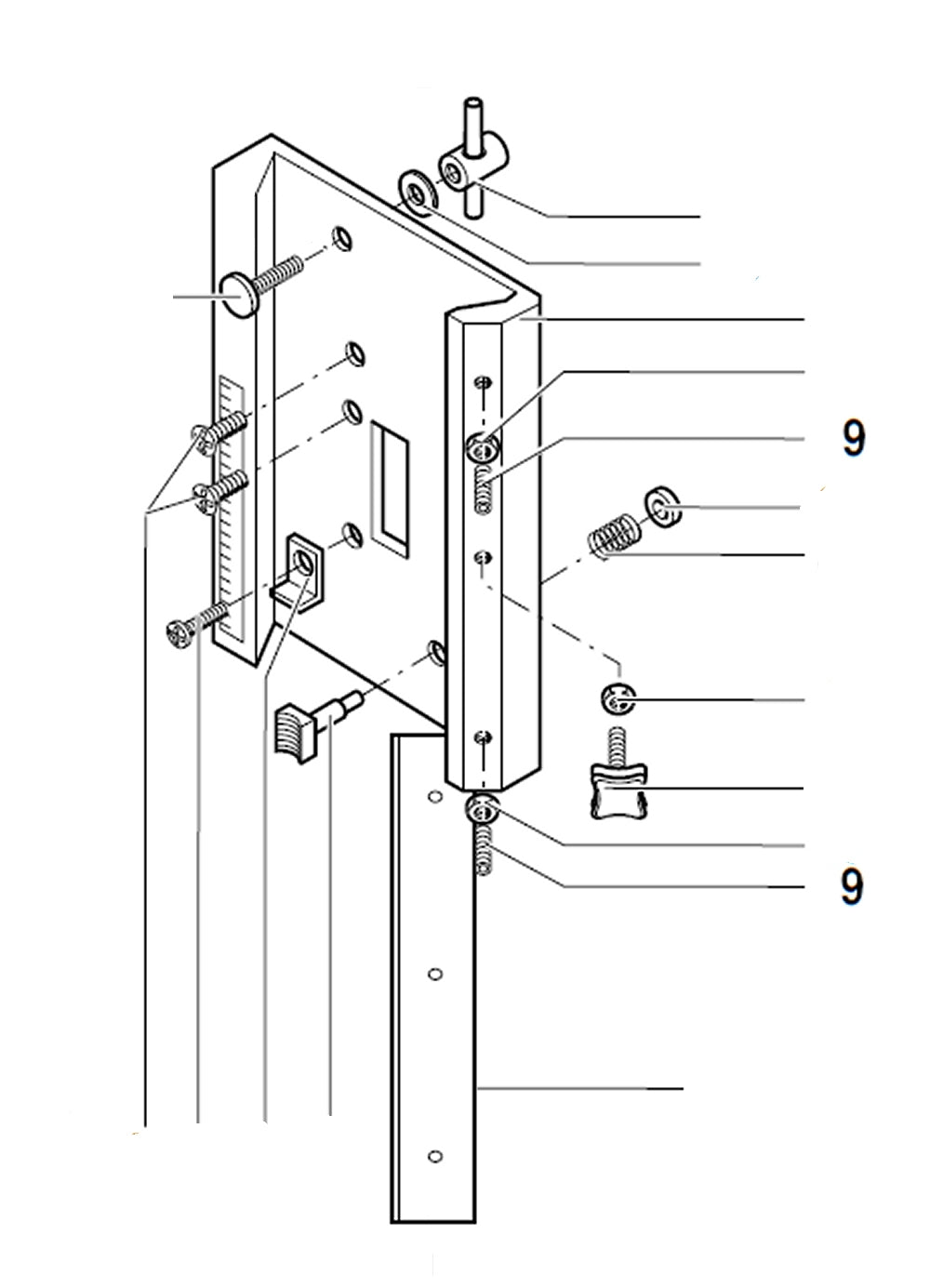 9

9