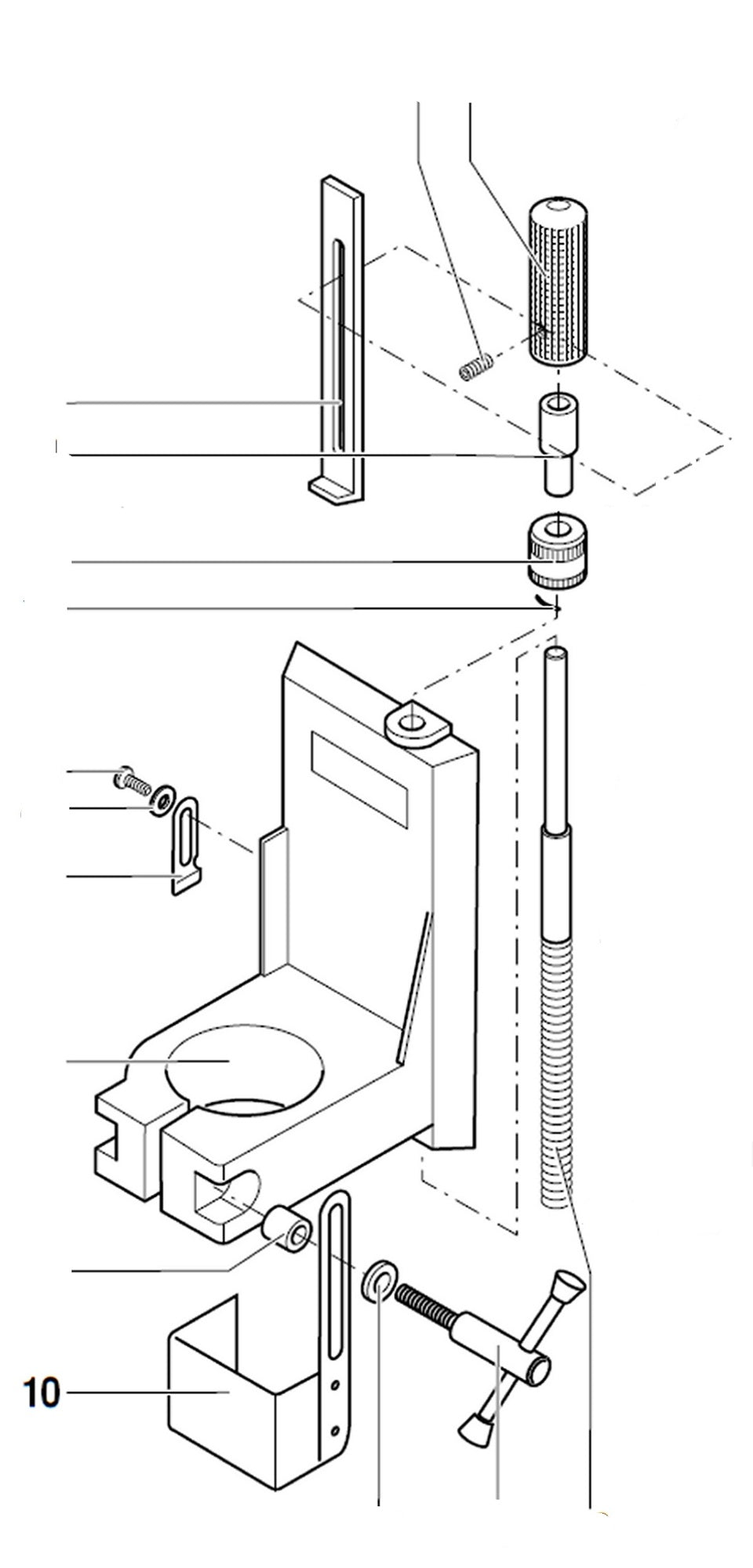 10