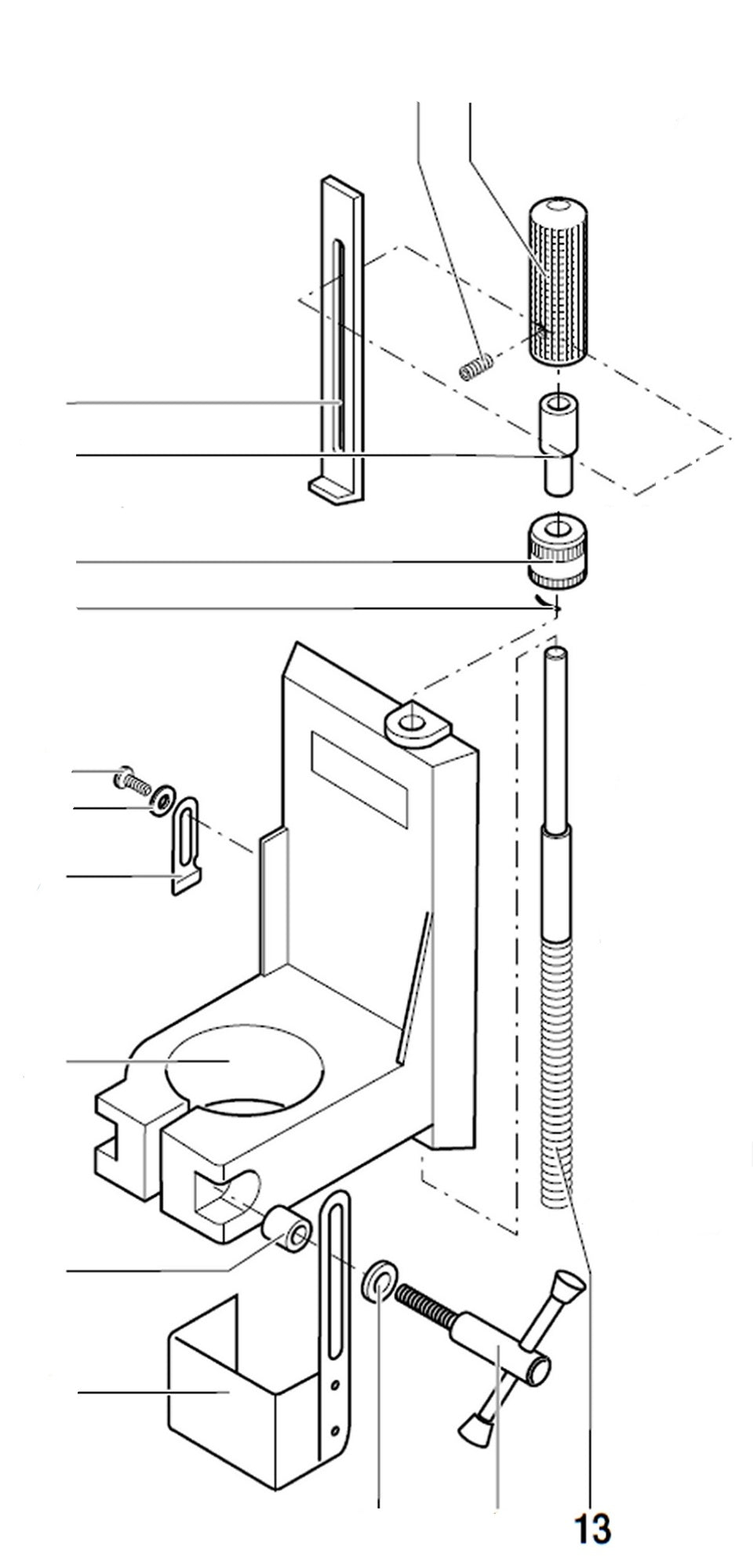 13