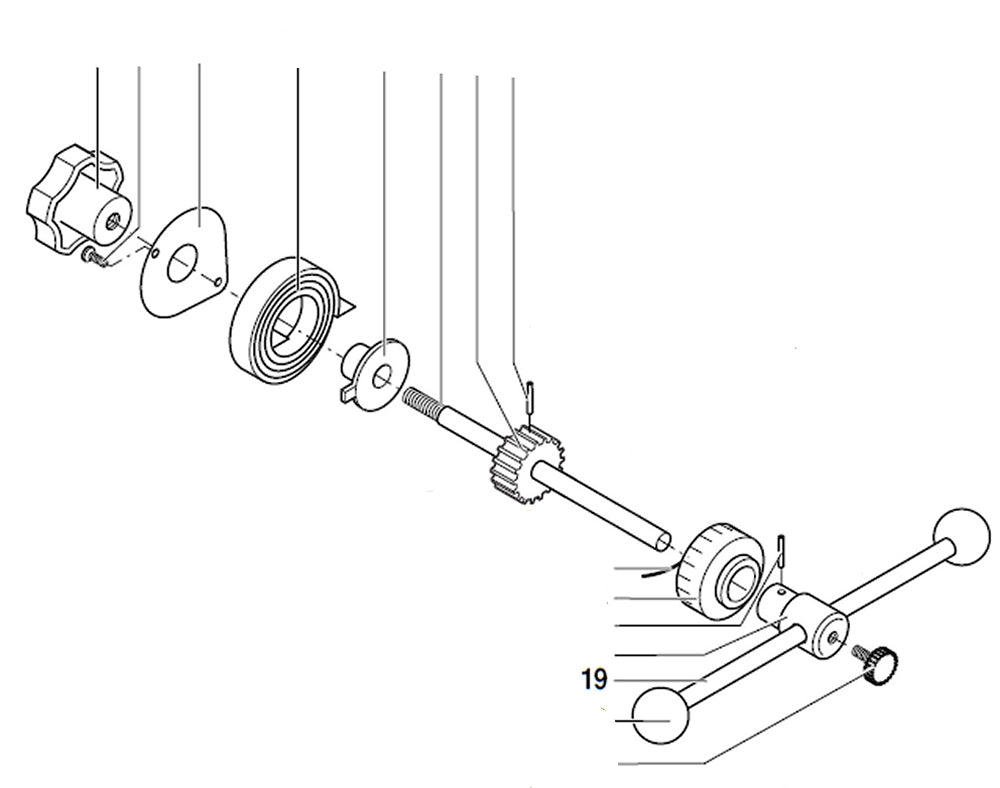 19