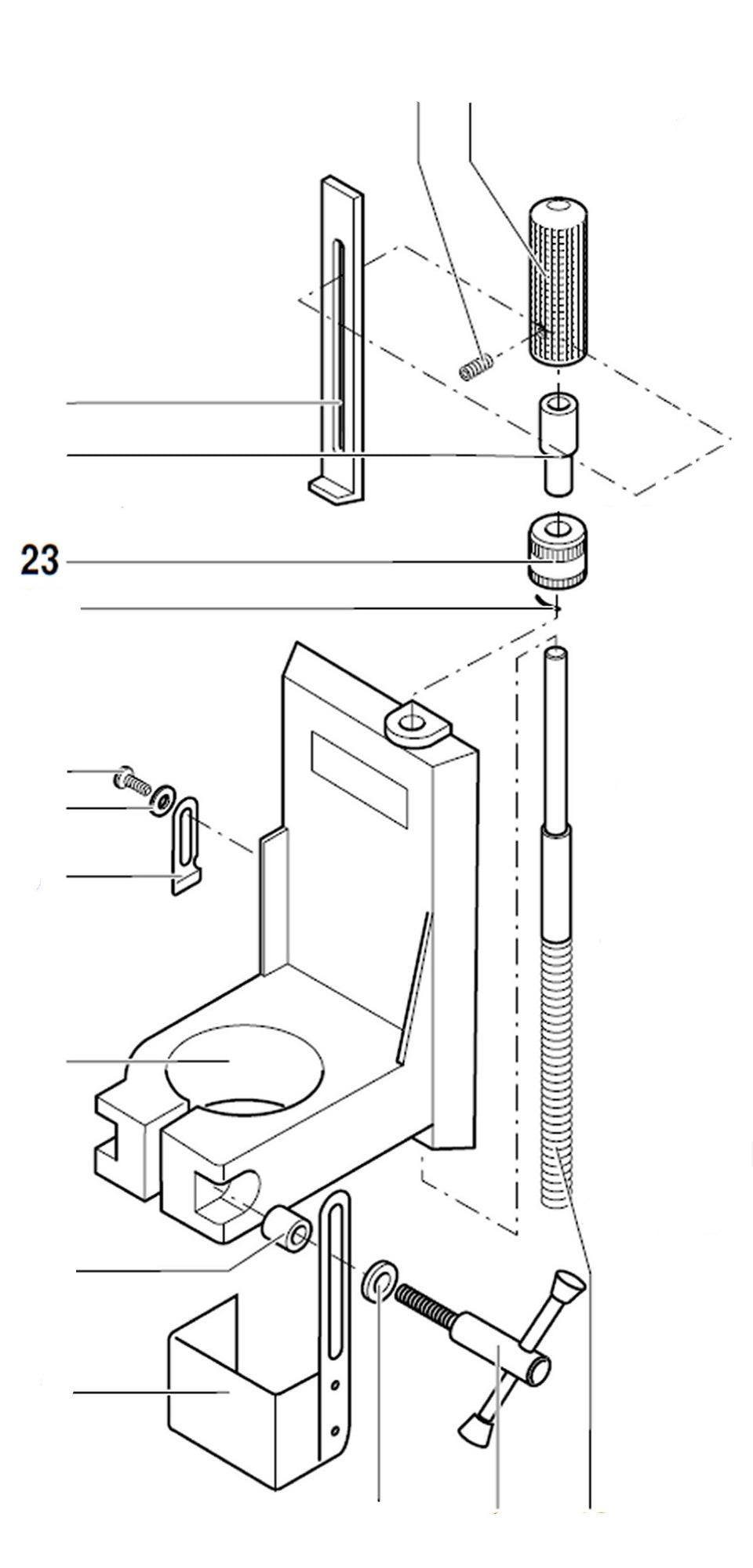 23