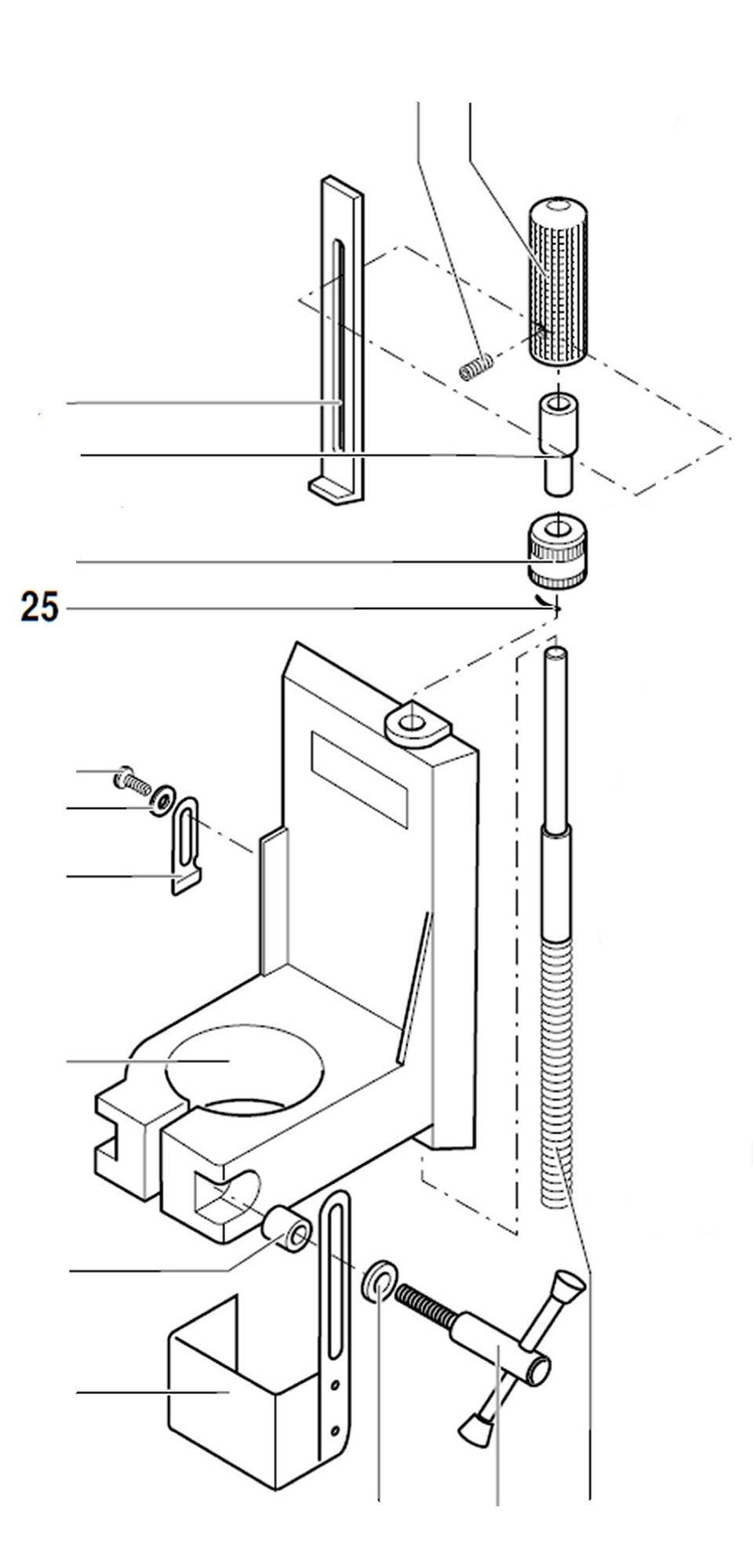 25