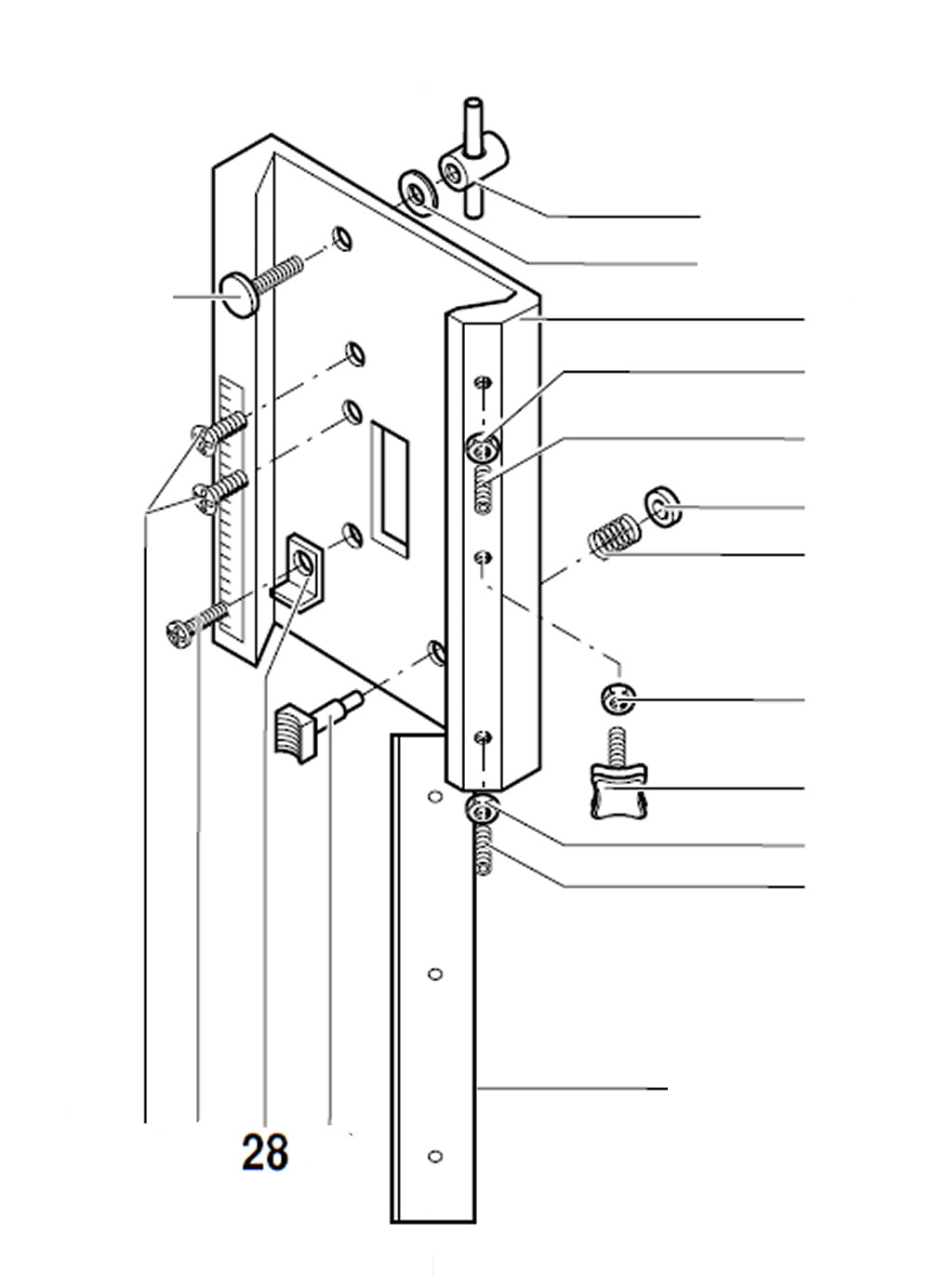 28