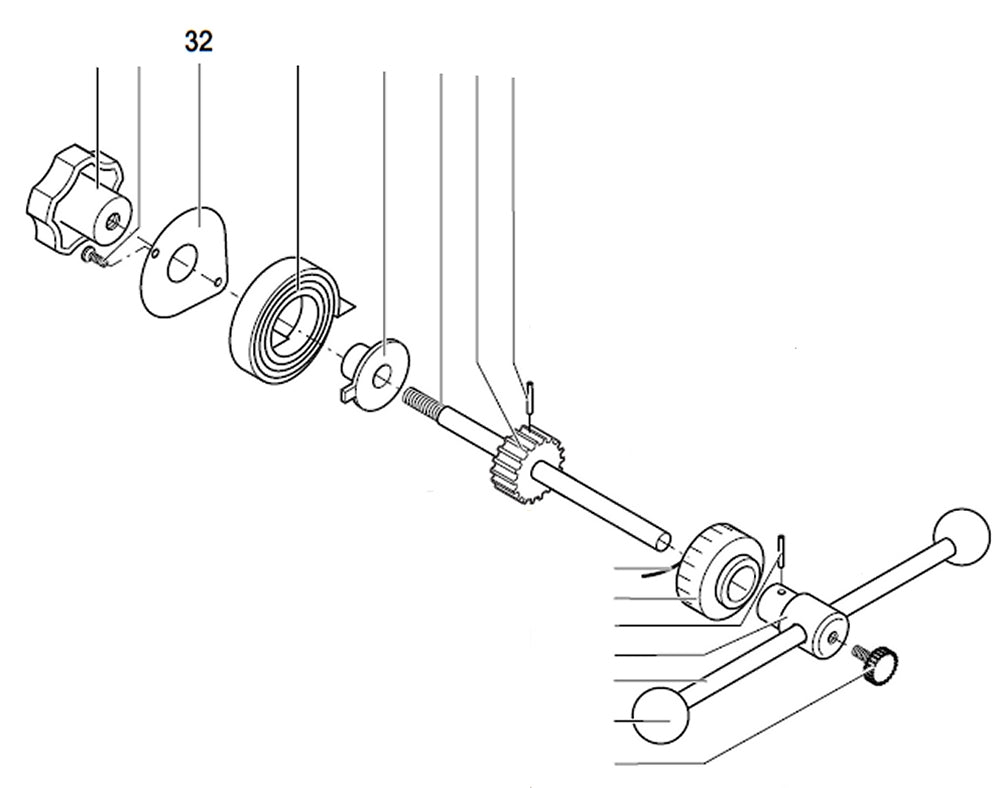 32