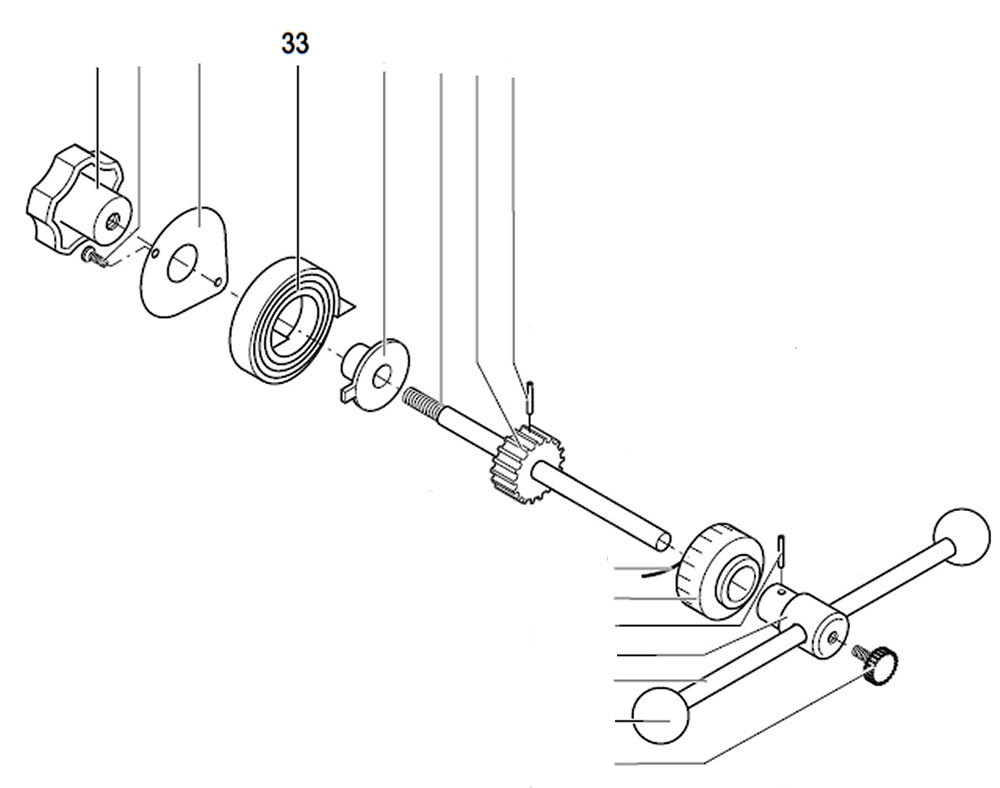 33