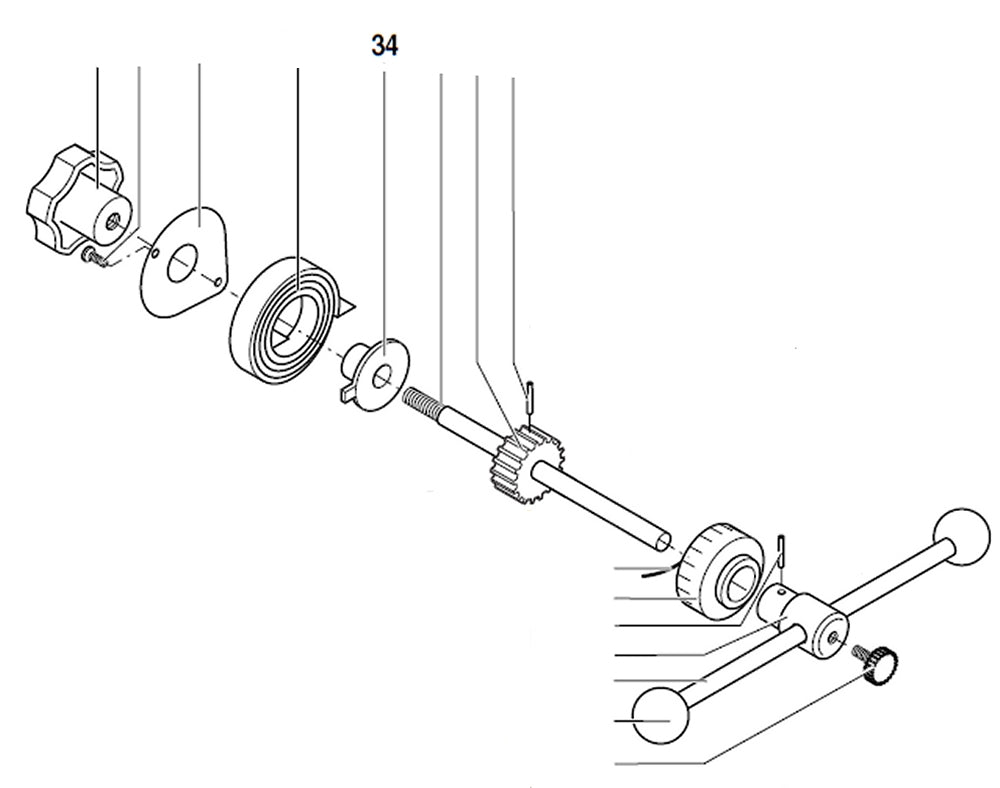 34