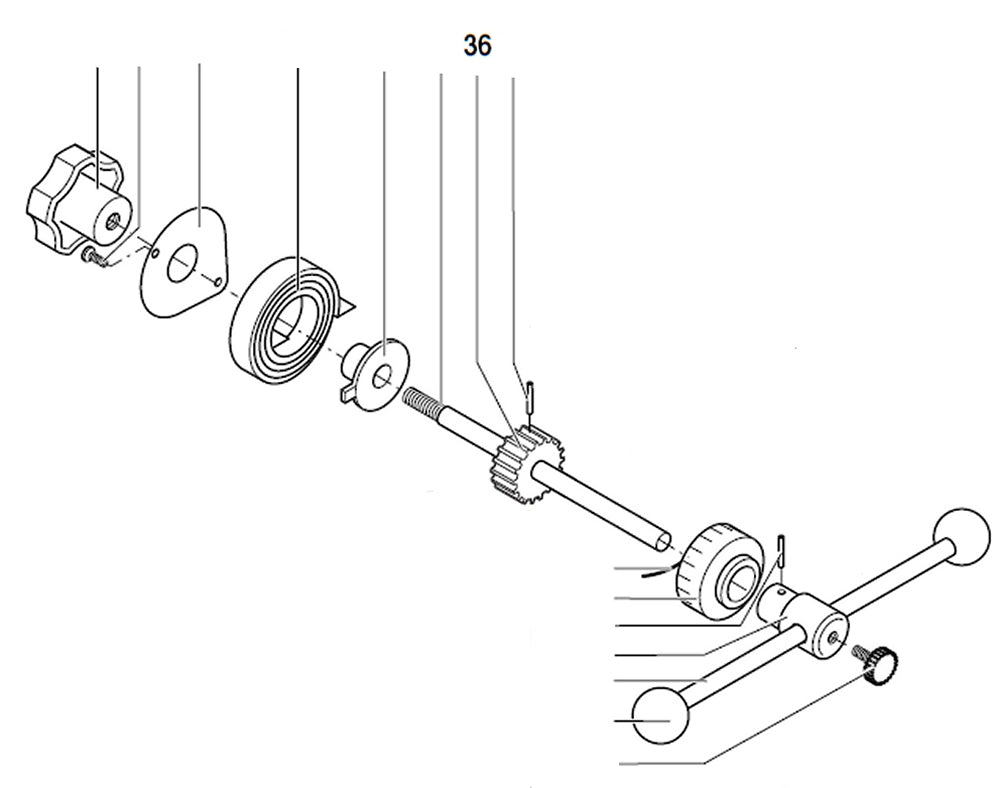 36