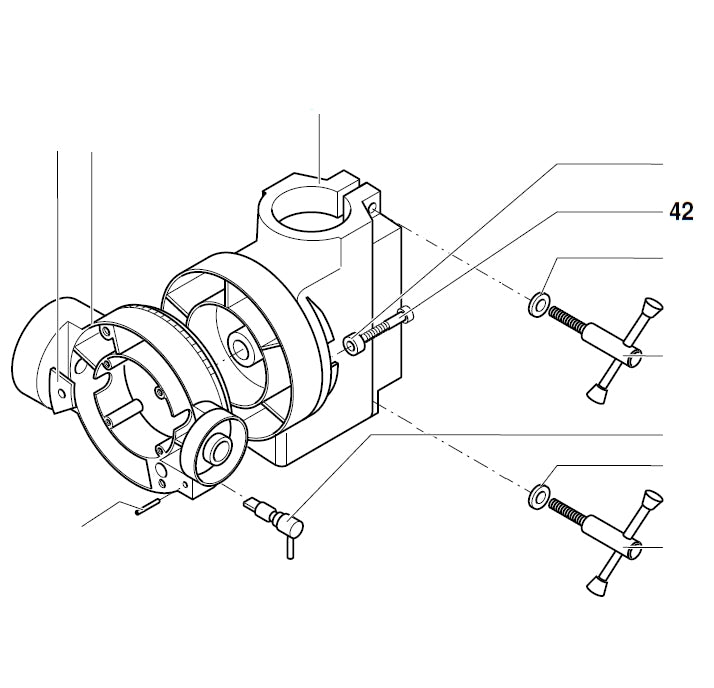 42