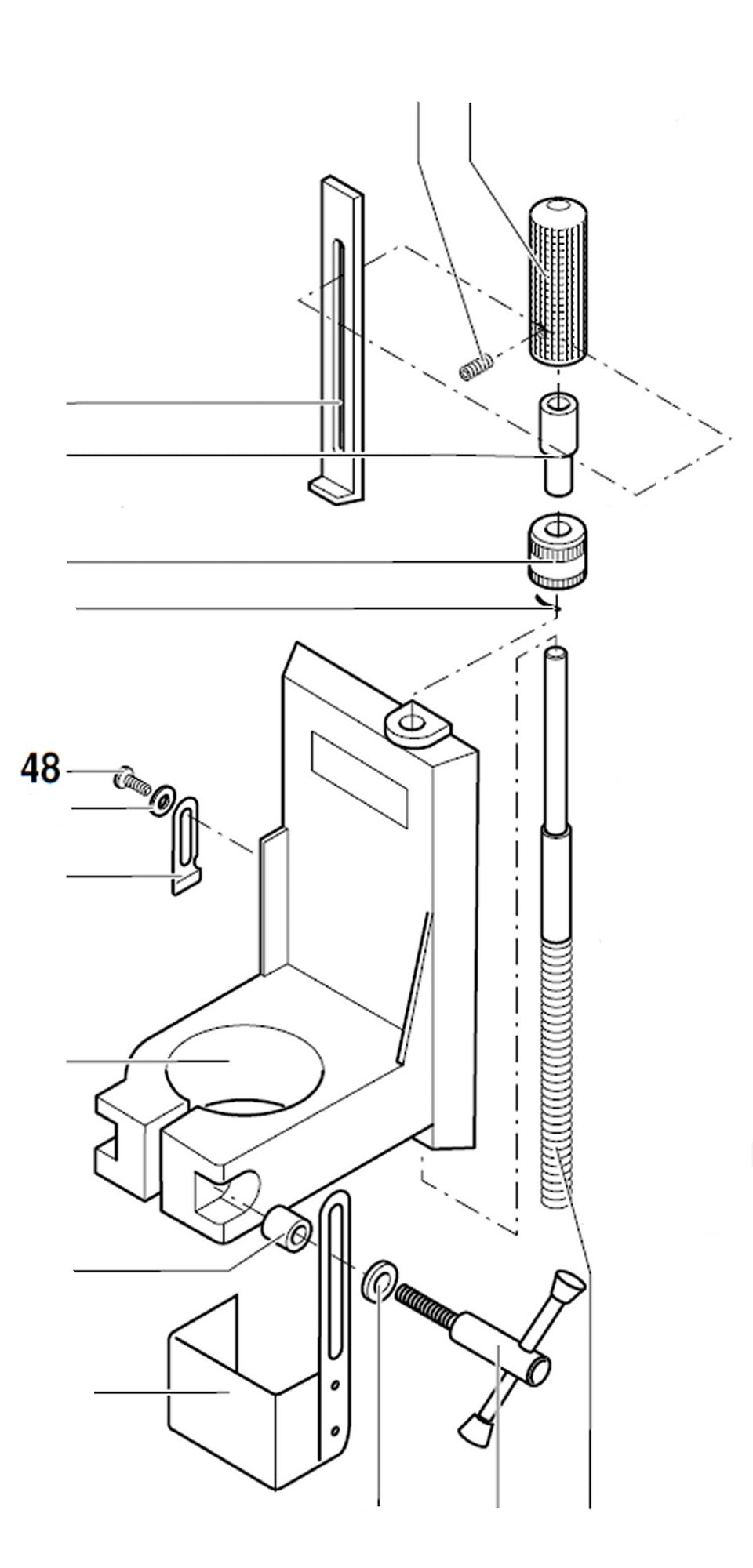 48