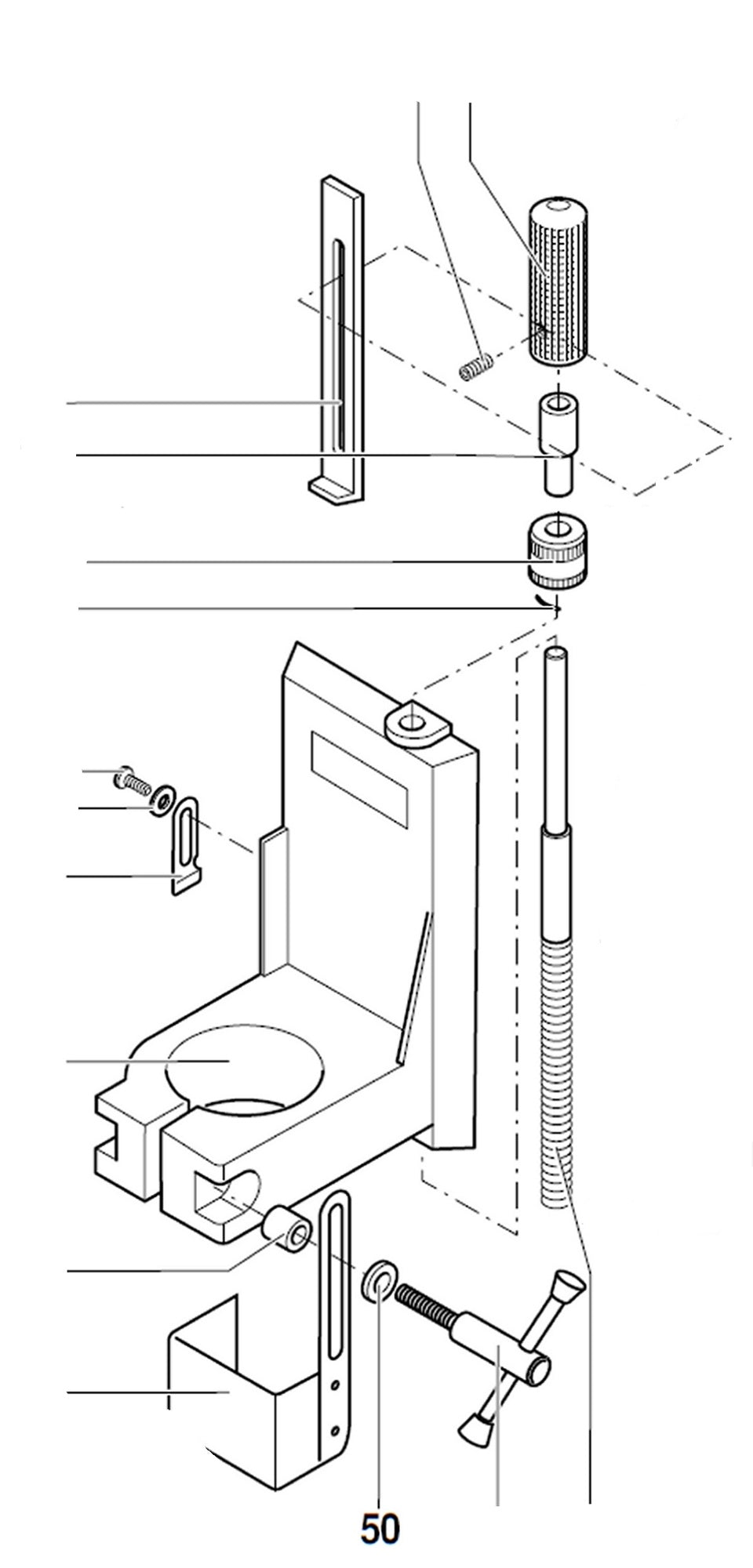 50