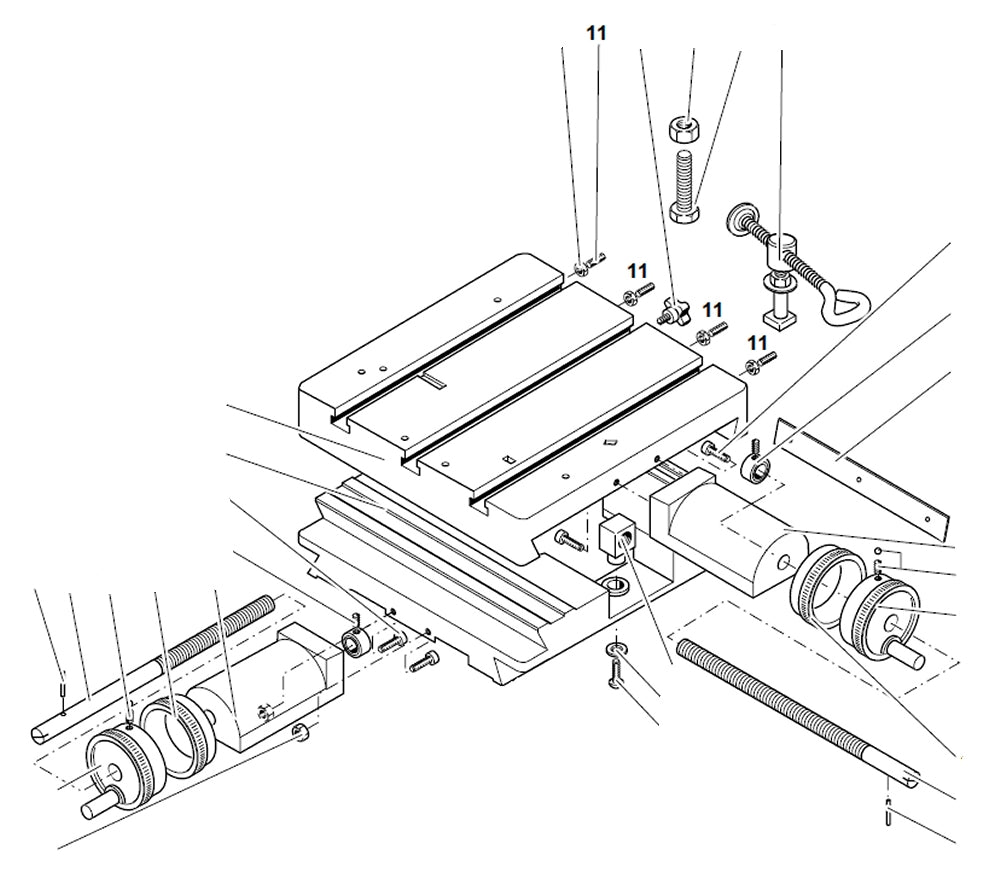 11
11
11
11