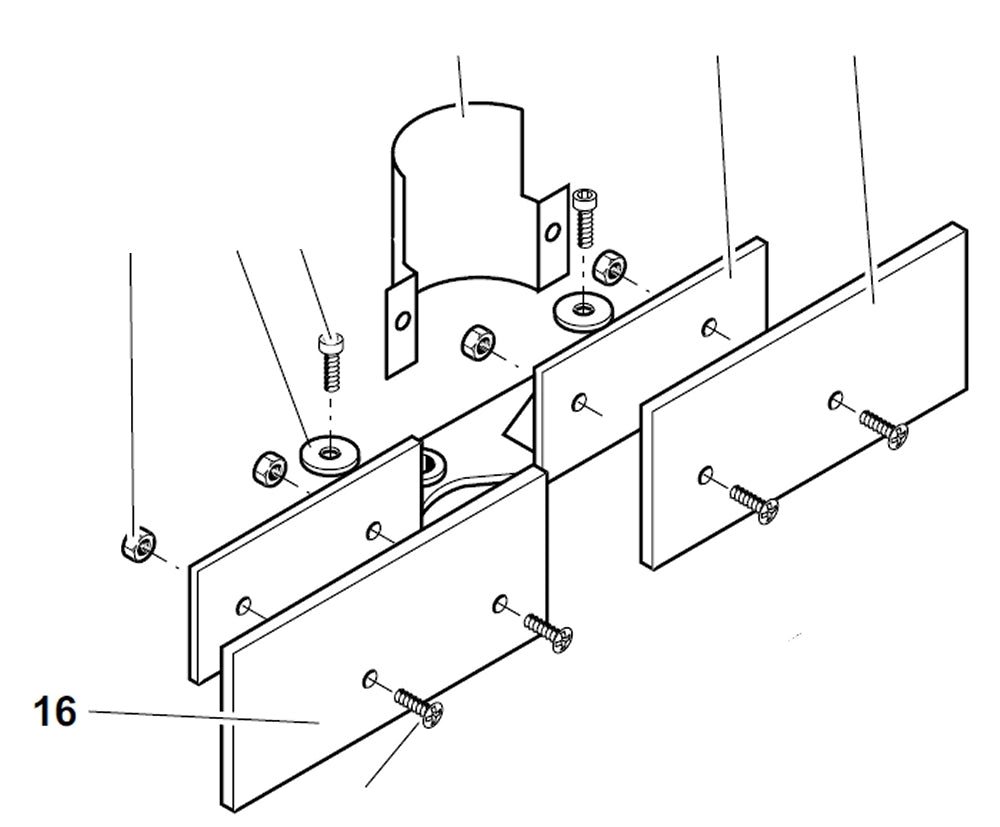 16