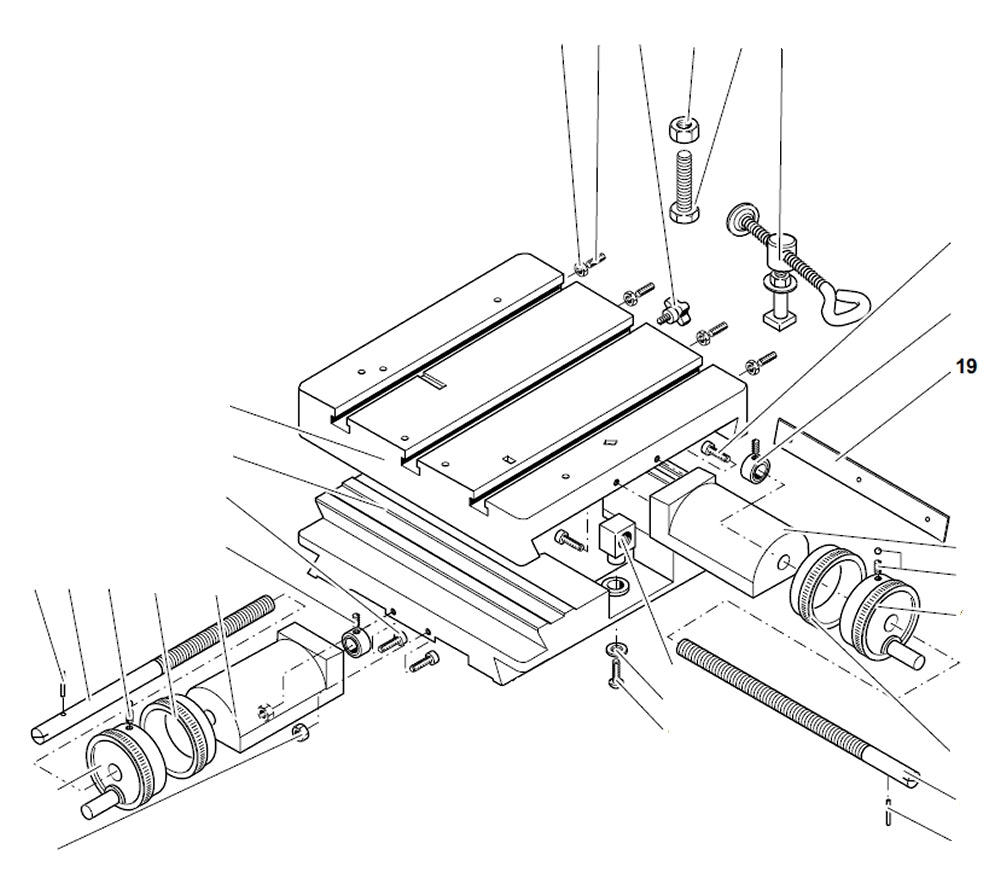 19