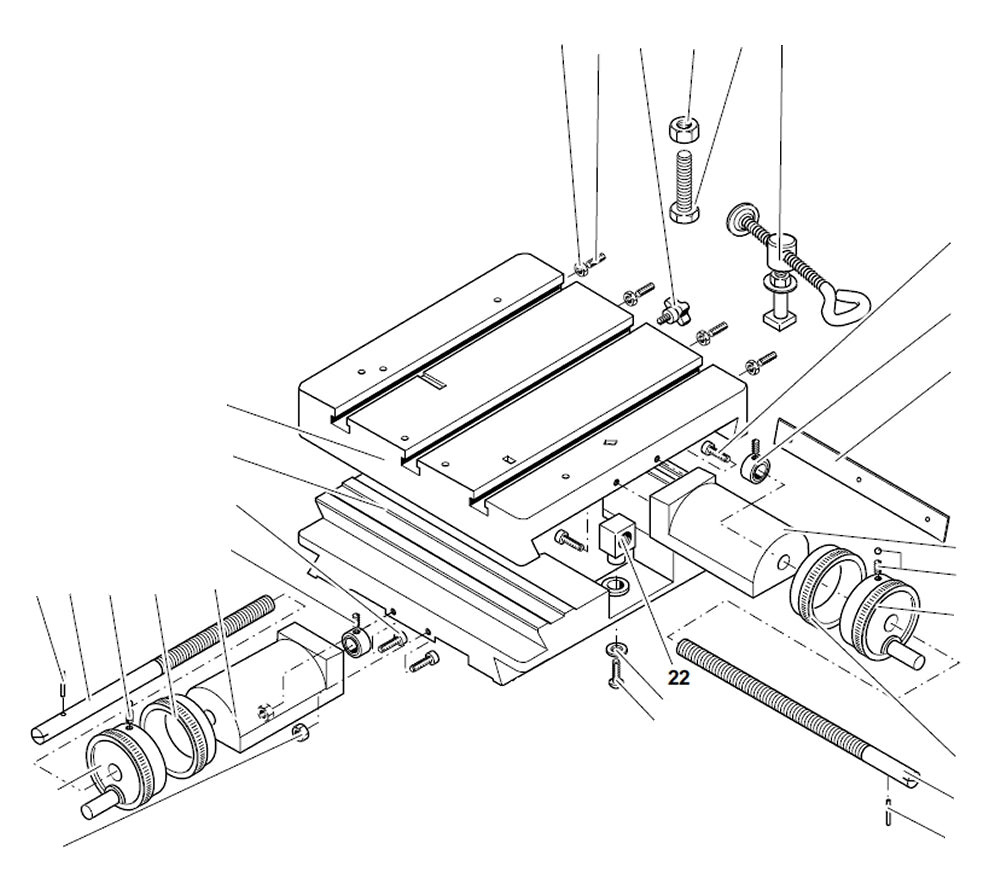 22