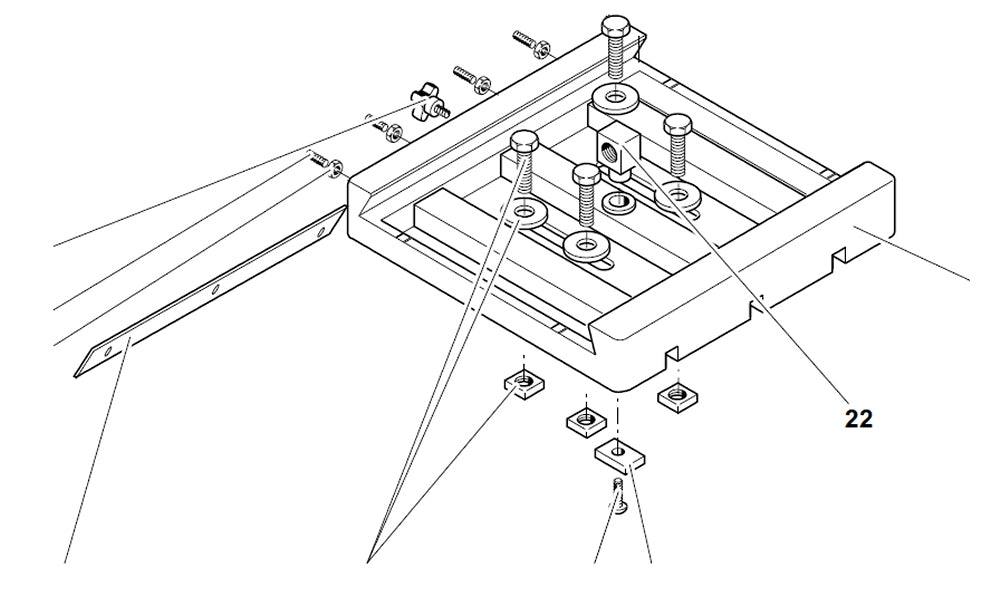 22