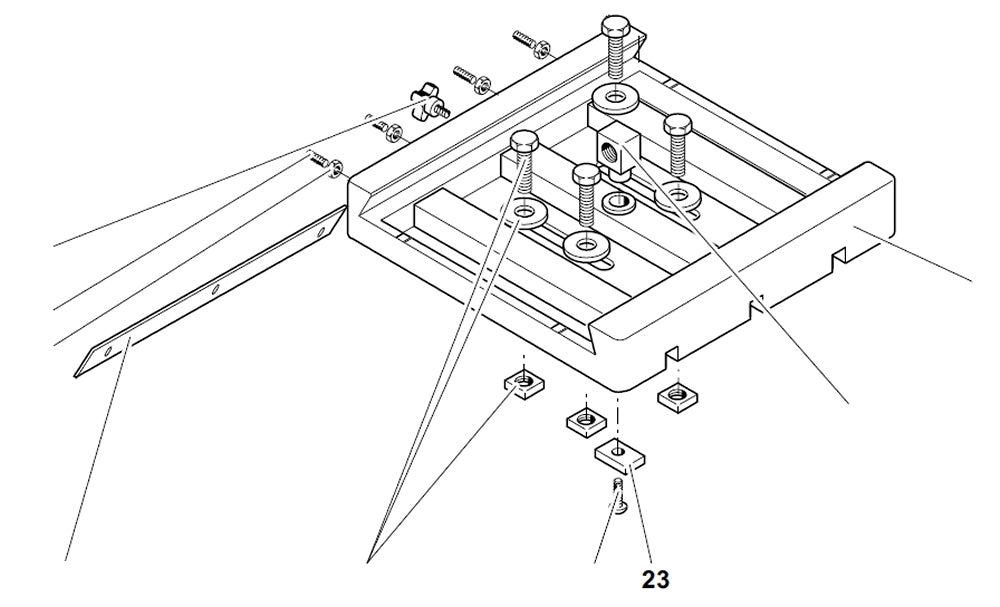 23