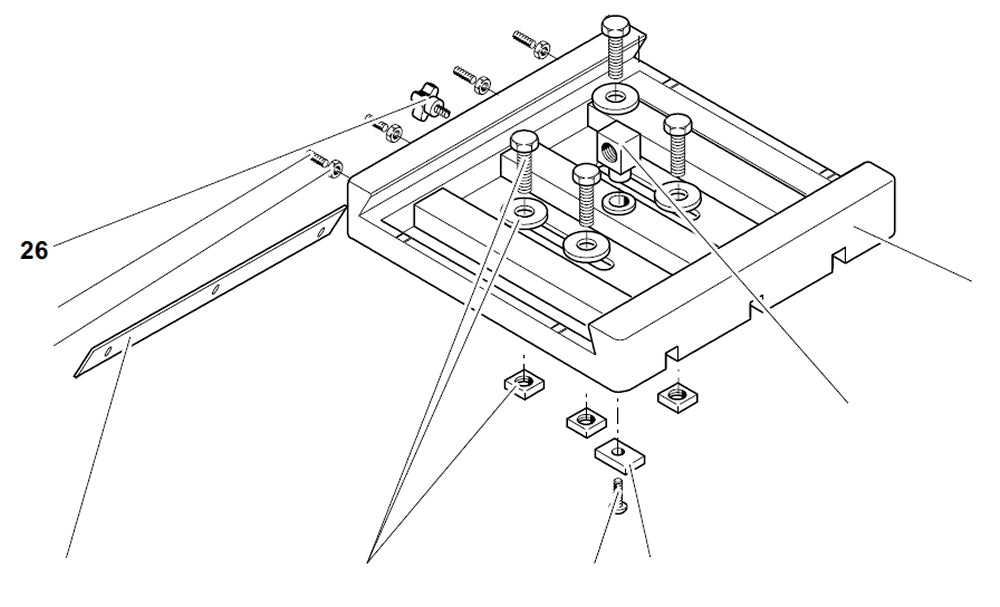 26