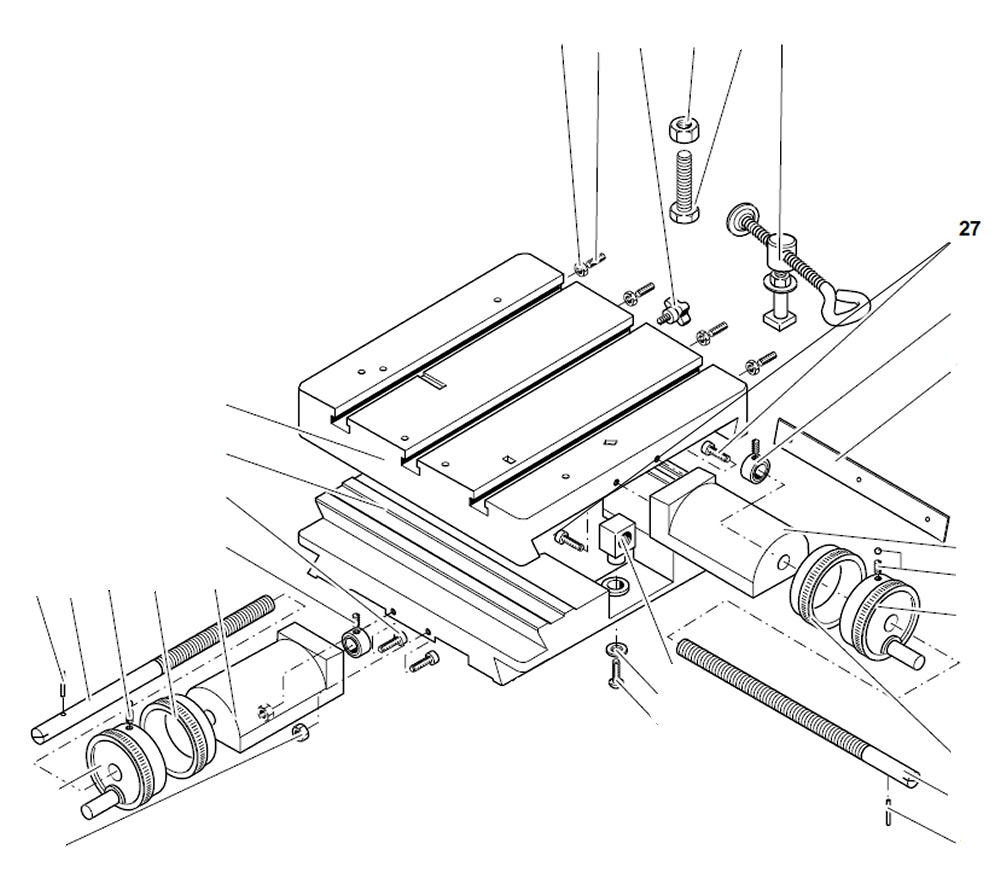 27