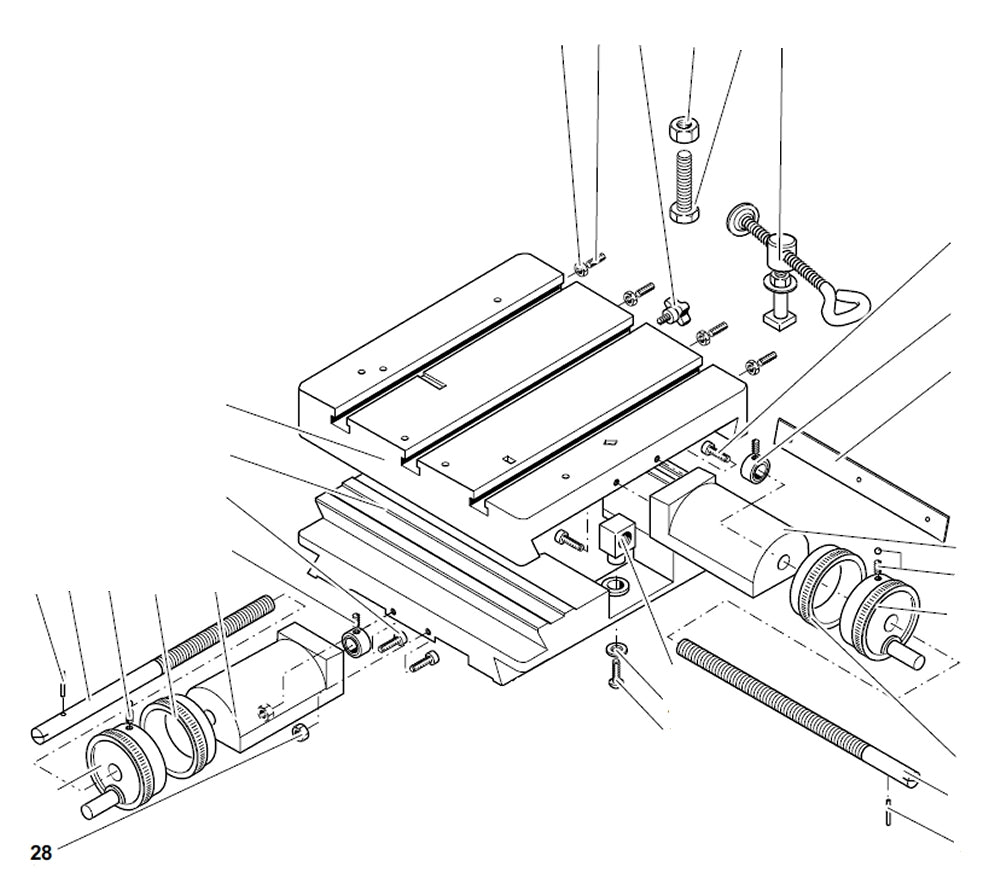 28