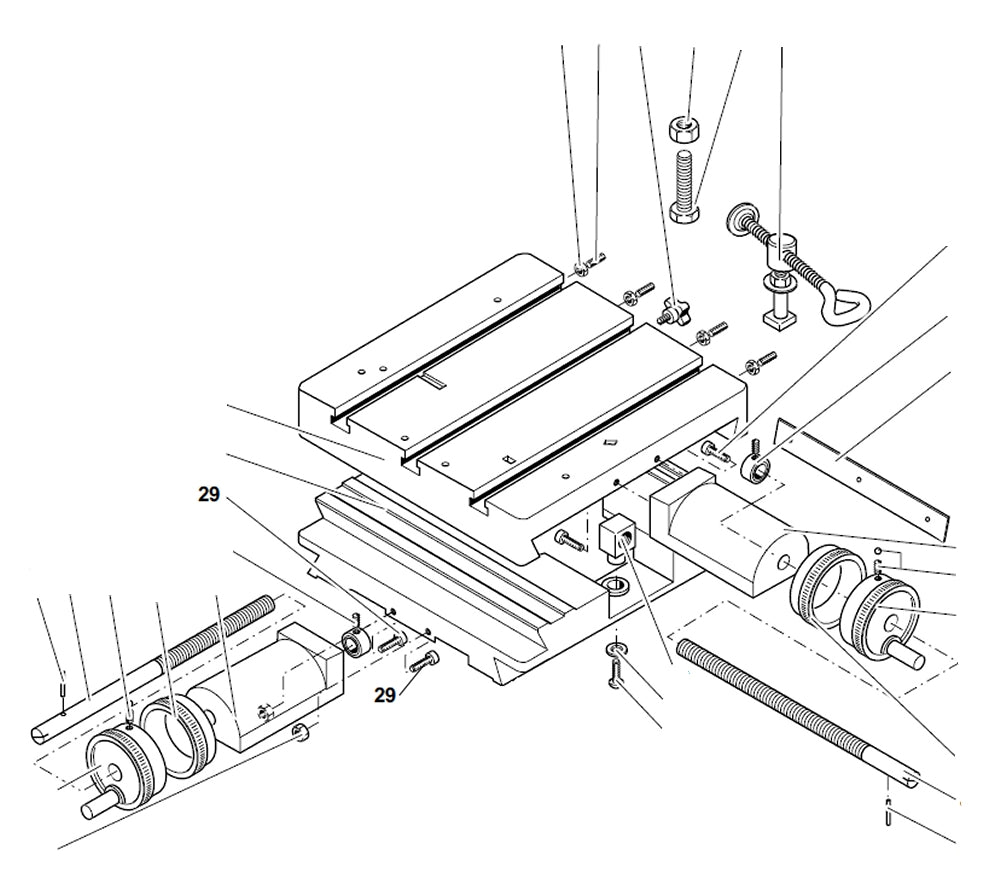 29

29