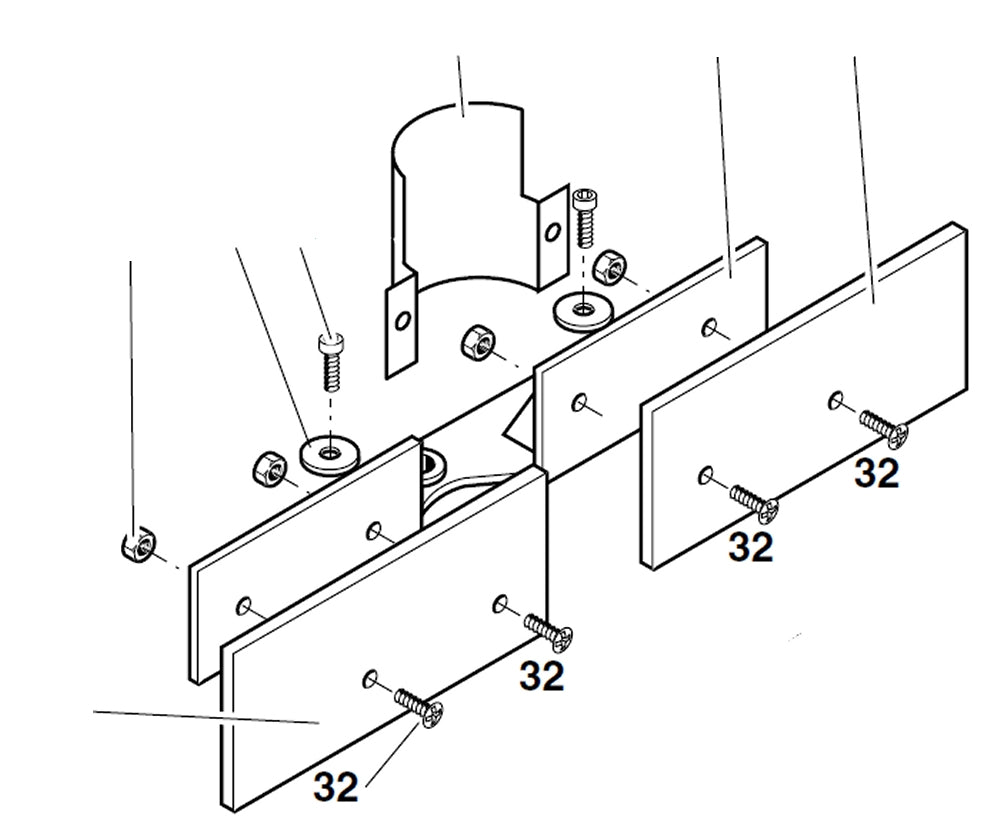 32
32
32
32